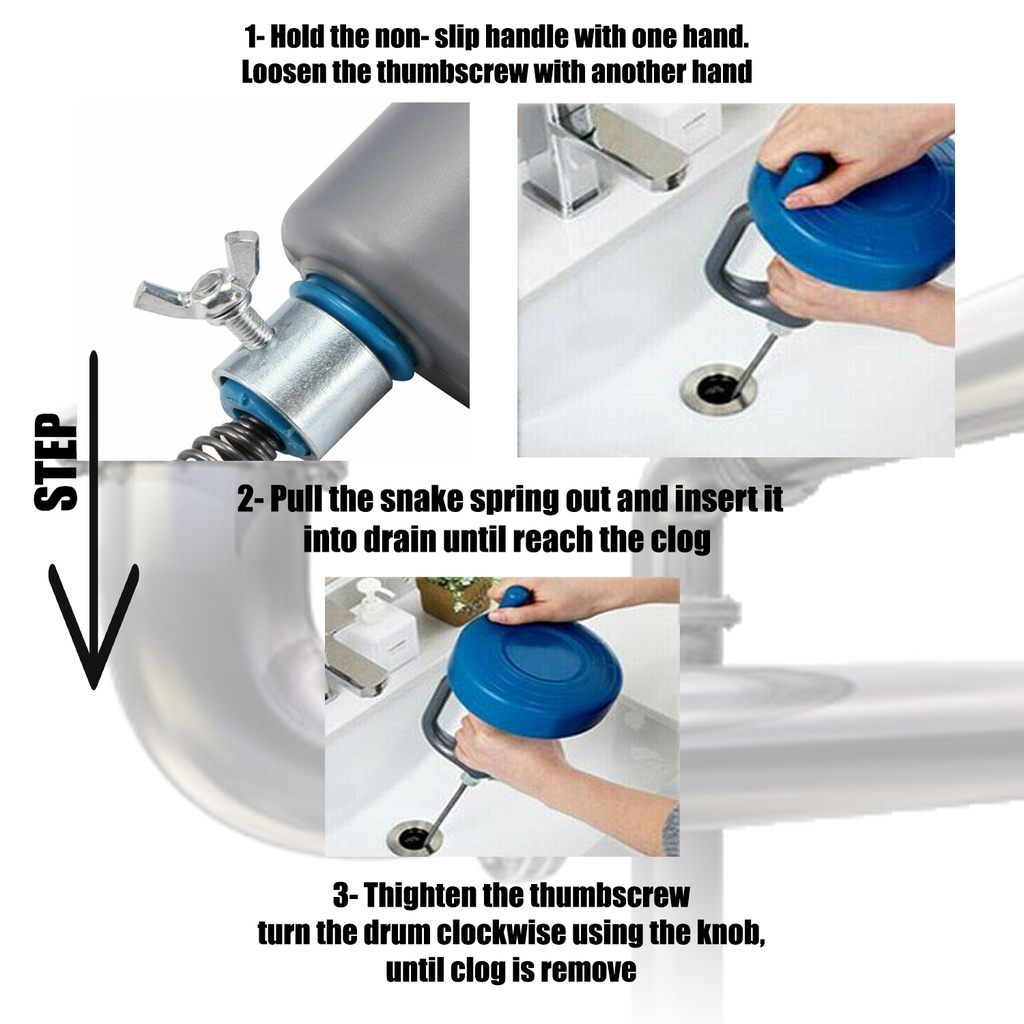 1- Hold the non- slip handle with one hand. Loosen the thumbscrew with another hand

STEP

2- Pull the snake spring out and insert it into drain until reach the clog

3- Thighten the thumbscrew turn the drum clockwise using the knob, until clog is remove