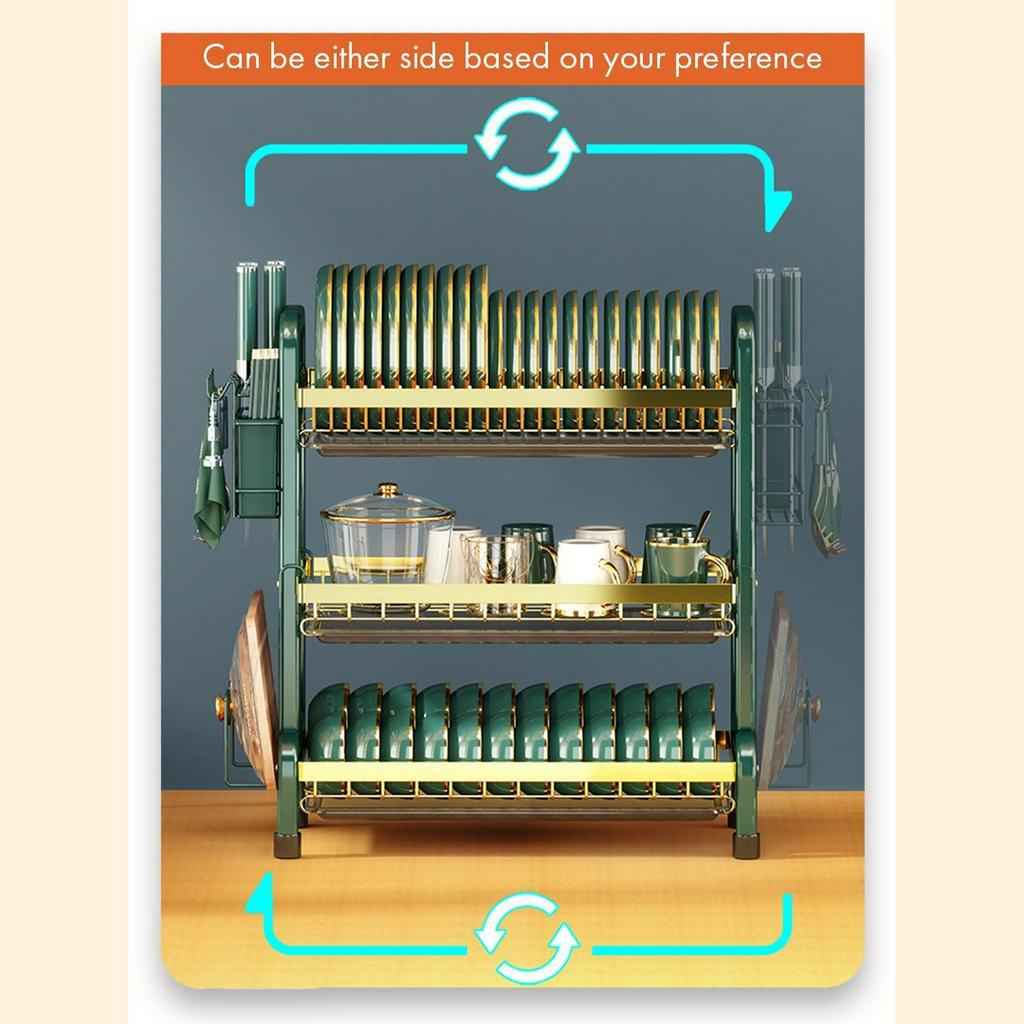 Can be either side based on your preference