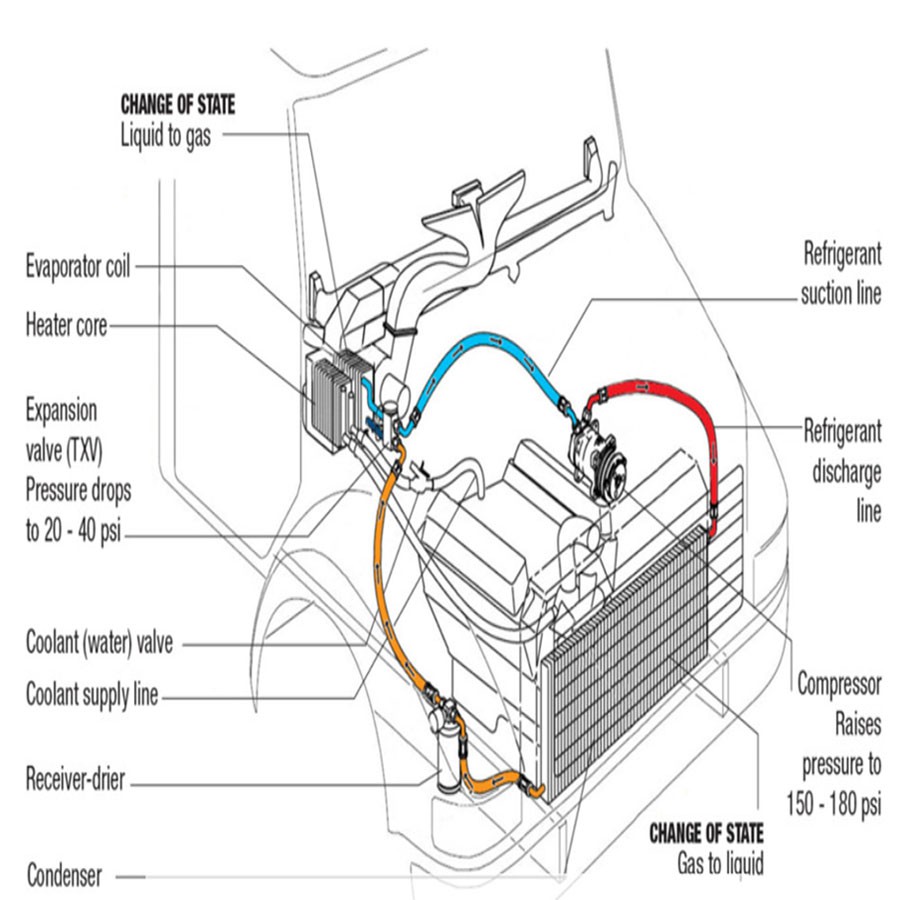 CHANGE OF STATE
Liquid to gas

Evaporator coil

Heater core

Expansion valve (TXV) Pressure drops to 20 - 40 psi

Coolant (water) valve

Coolant supply line

Receiver-drier

Condenser

Refrigerant suction line

Refrigerant discharge line

Compressor Raises pressure to 150 - 180 psi

CHANGE OF STATE
Gas to liquid