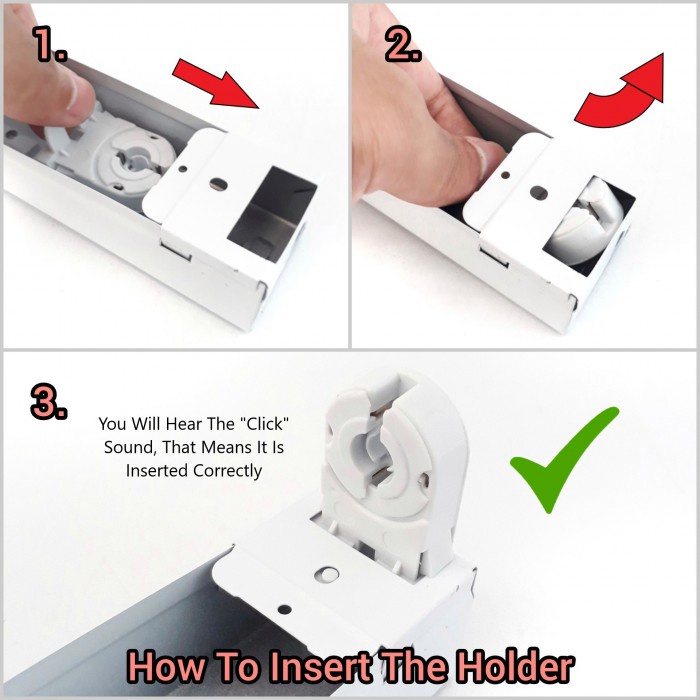 1.

2.

3.

You Will Hear The "Click" Sound, That Means It Is Inserted Correctly

How To Insert The Holder