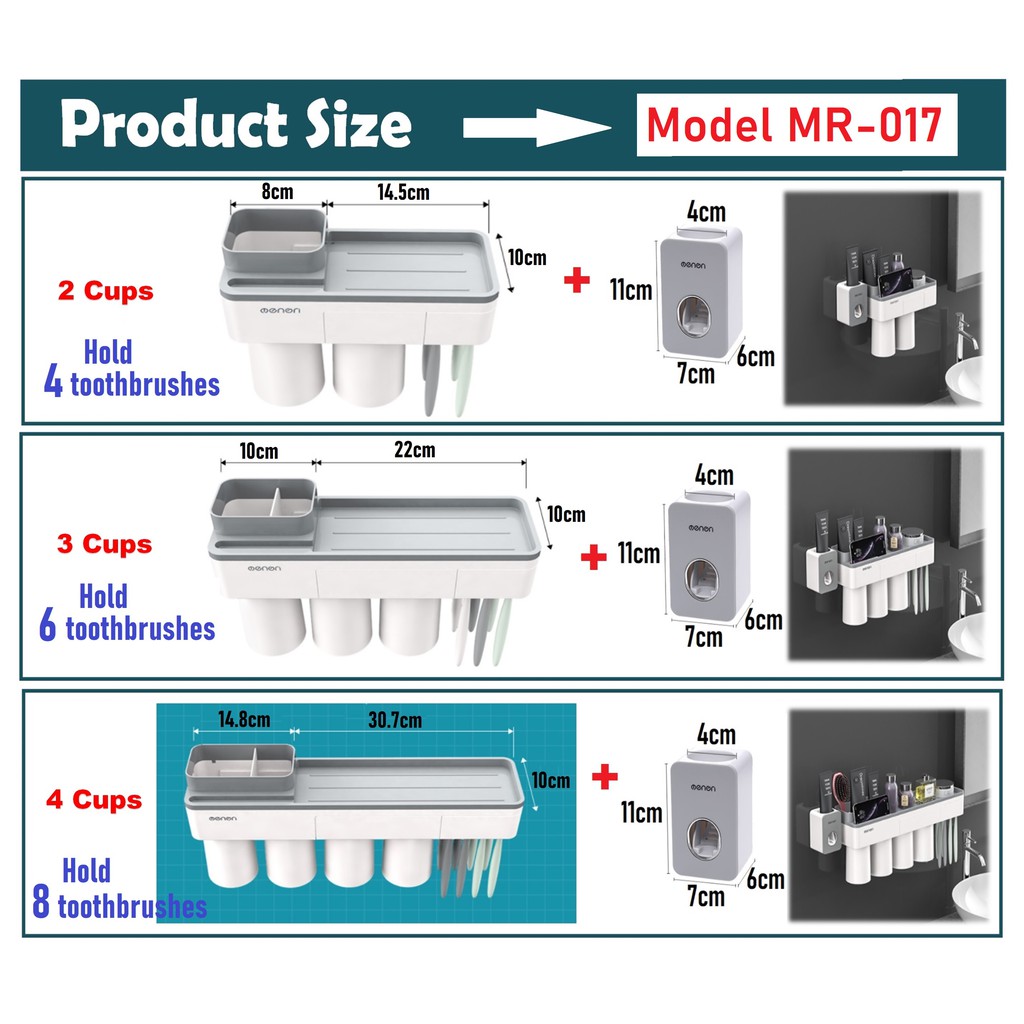 Product Size

Model MR-017

8cm
14.5cm
10cm
2 Cups
Hold
4 toothbrushes
oenon
+
4cm
11cm
oenon
7cm
6cm

10cm
22cm
10cm
3 Cups
Hold
6 toothbrushes
oenon
+
4cm
11cm
oenon
7cm
6cm

14.8cm
30.7cm
10cm
4 Cups
Hold
8 toothbrushes
oenon
+
4cm
11cm
oenon
7cm
6cm