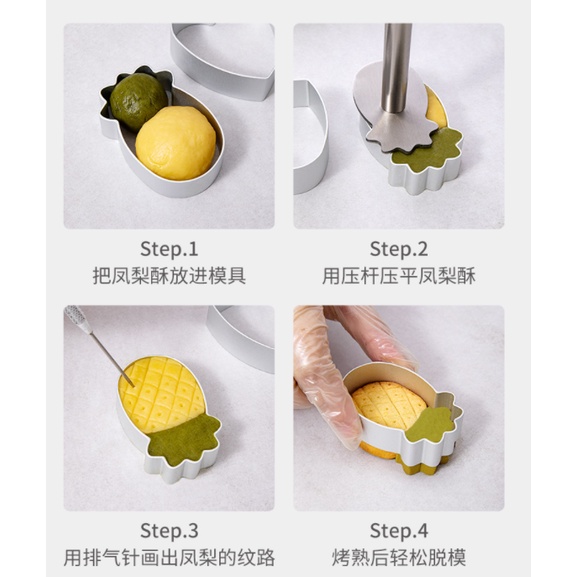 Step.1
把凤梨酥放进模具

Step.2
用压杆压平凤梨酥

Step.3
用排气针画出凤梨的纹路

Step.4
烤熟后轻松脱模