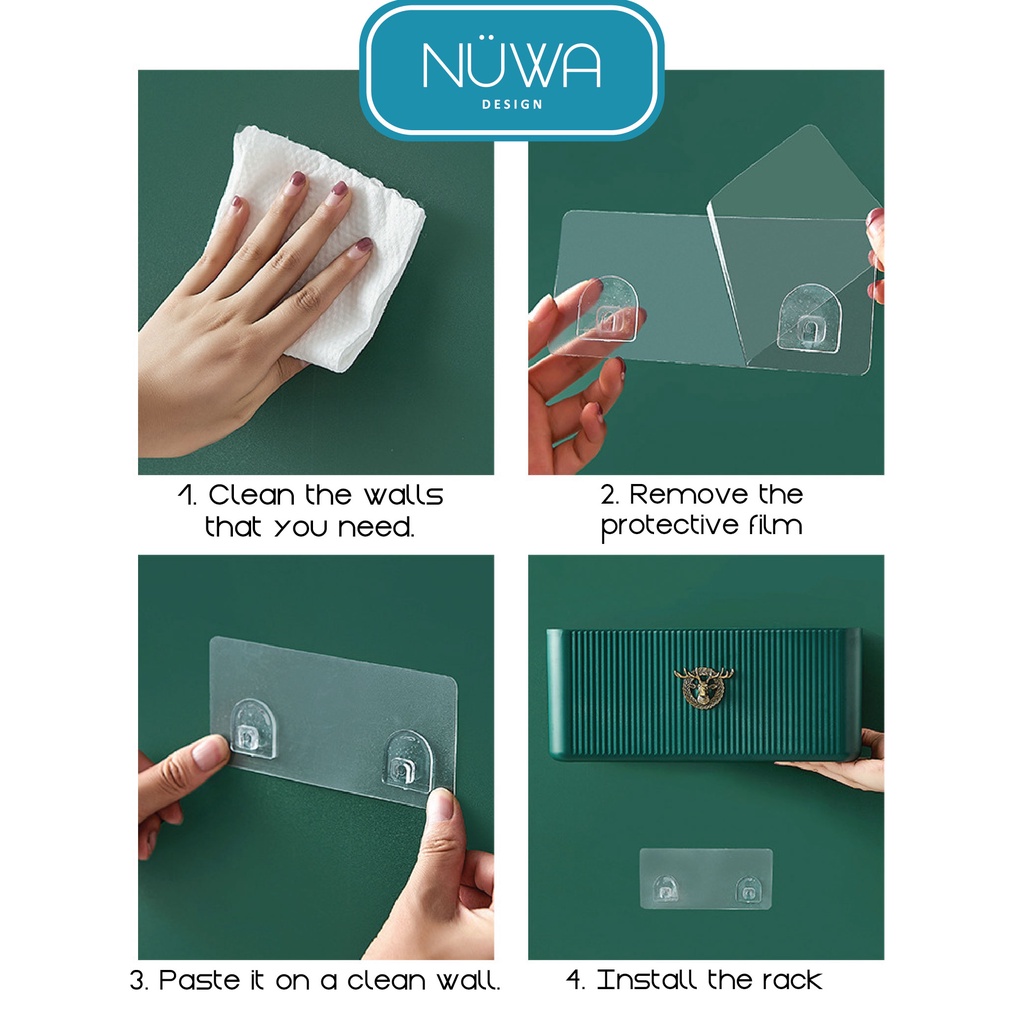 NÜWA
DESIGN

1. Clean the walls that you need.

2. Remove the protective film

3. Paste it on a clean wall.

4. Install the rack