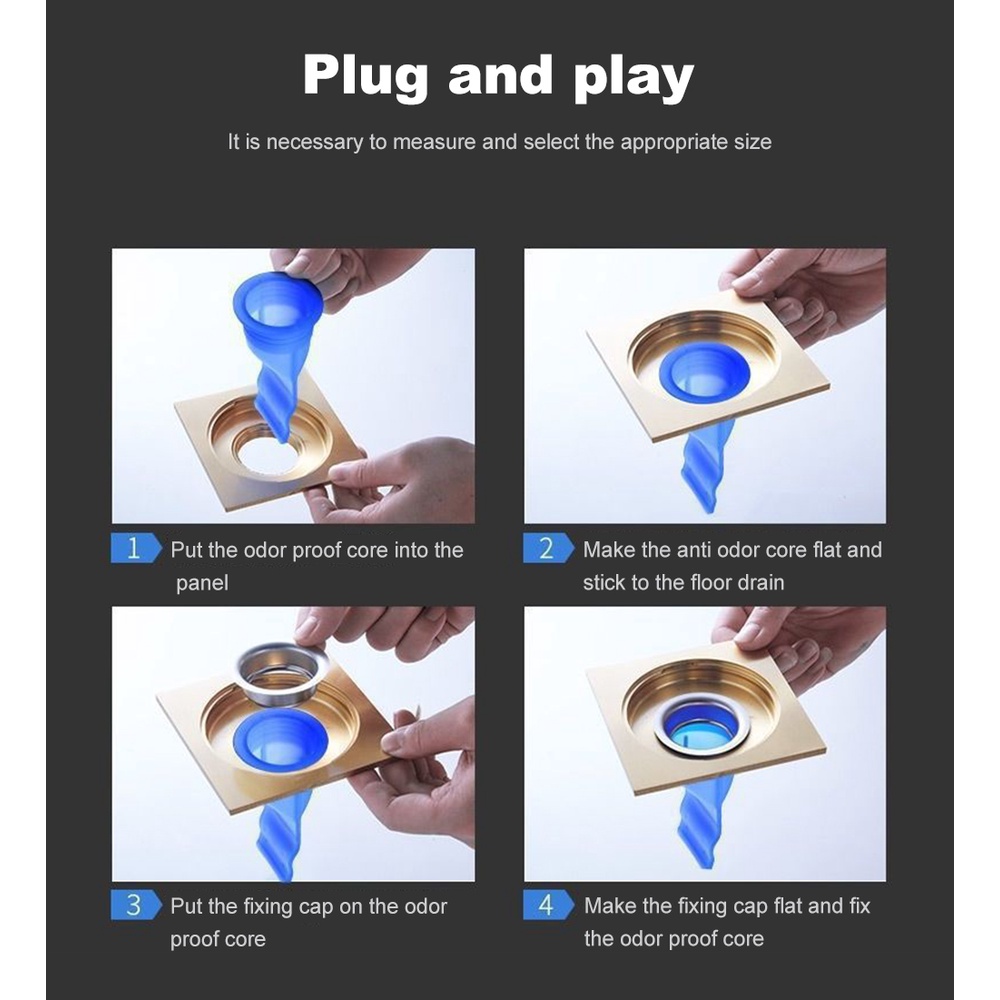 Plug and play

It is necessary to measure and select the appropriate size

1 Put the odor proof core into the panel

2 Make the anti odor core flat and stick to the floor drain

3 Put the fixing cap on the odor proof core

4 Make the fixing cap flat and fix the odor proof core