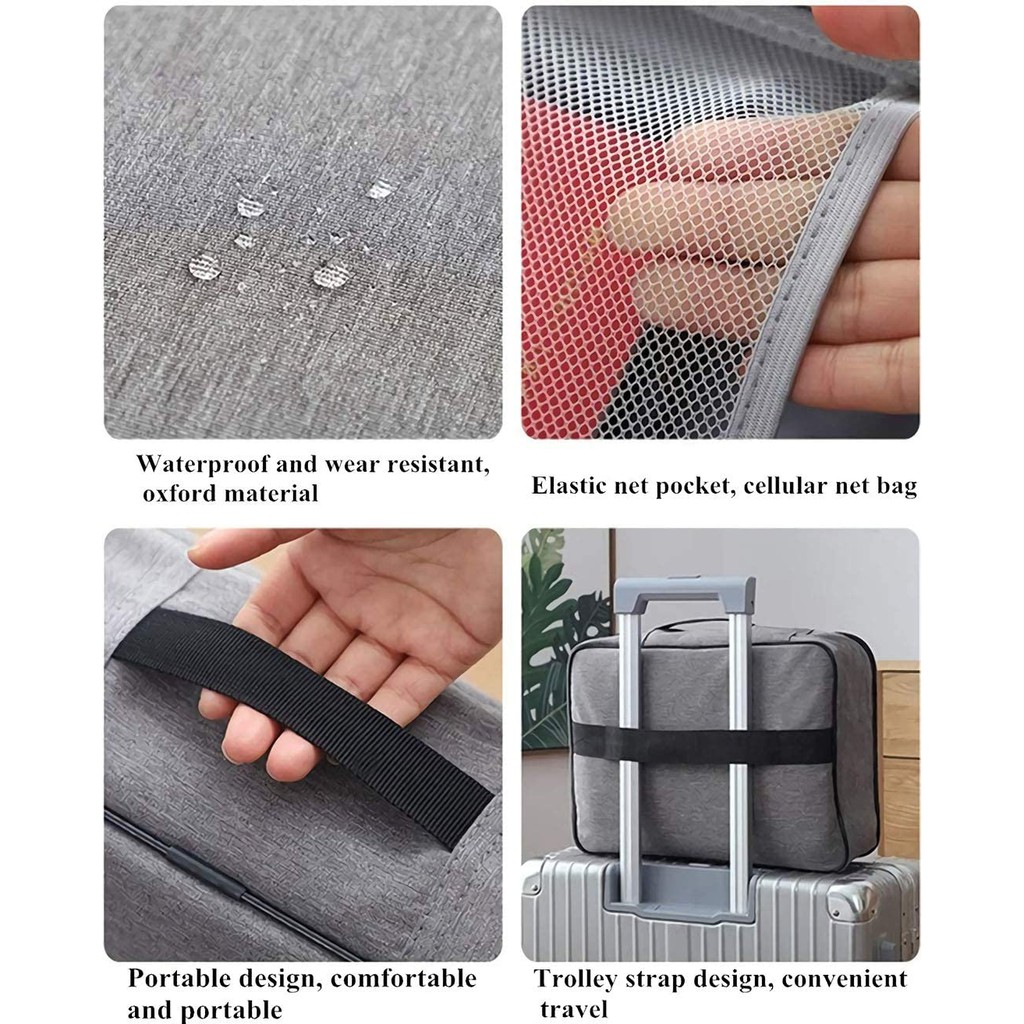 Waterproof and wear resistant, oxford material

Elastic net pocket, cellular net bag

Portable design, comfortable and portable

Trolley strap design, convenient travel