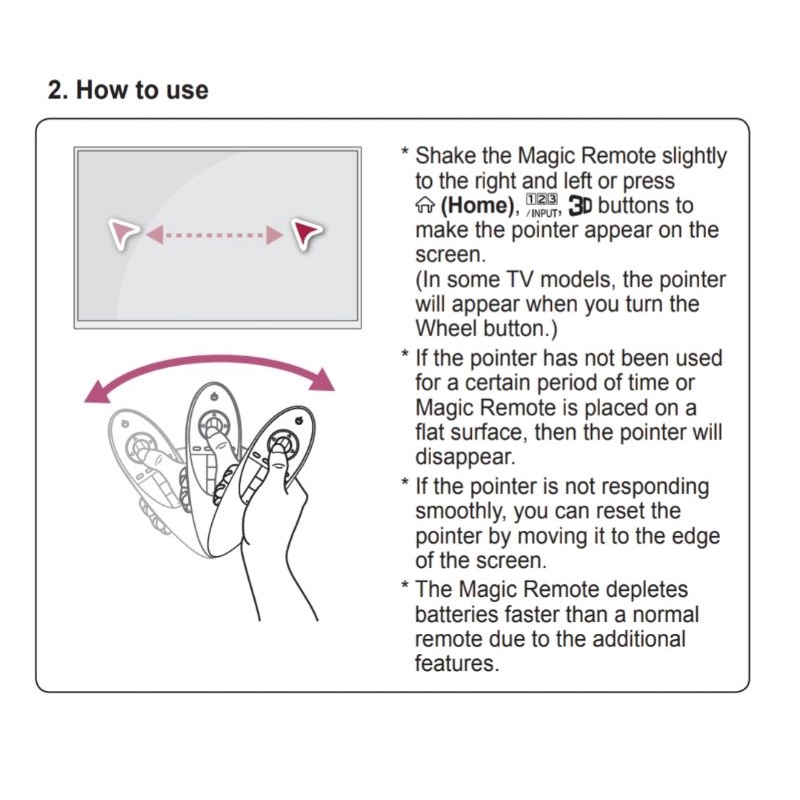 2. How to use

* Shake the Magic Remote slightly to the right and left or press (Home), 123 /INPUT, 3D buttons to make the pointer appear on the screen.
(In some TV models, the pointer will appear when you turn the Wheel button.)

* If the pointer has not been used for a certain period of time or Magic Remote is placed on a flat surface, then the pointer will disappear.

* If the pointer is not responding smoothly, you can reset the pointer by moving it to the edge of the screen.

* The Magic Remote depletes batteries faster than a normal remote due to the additional features.