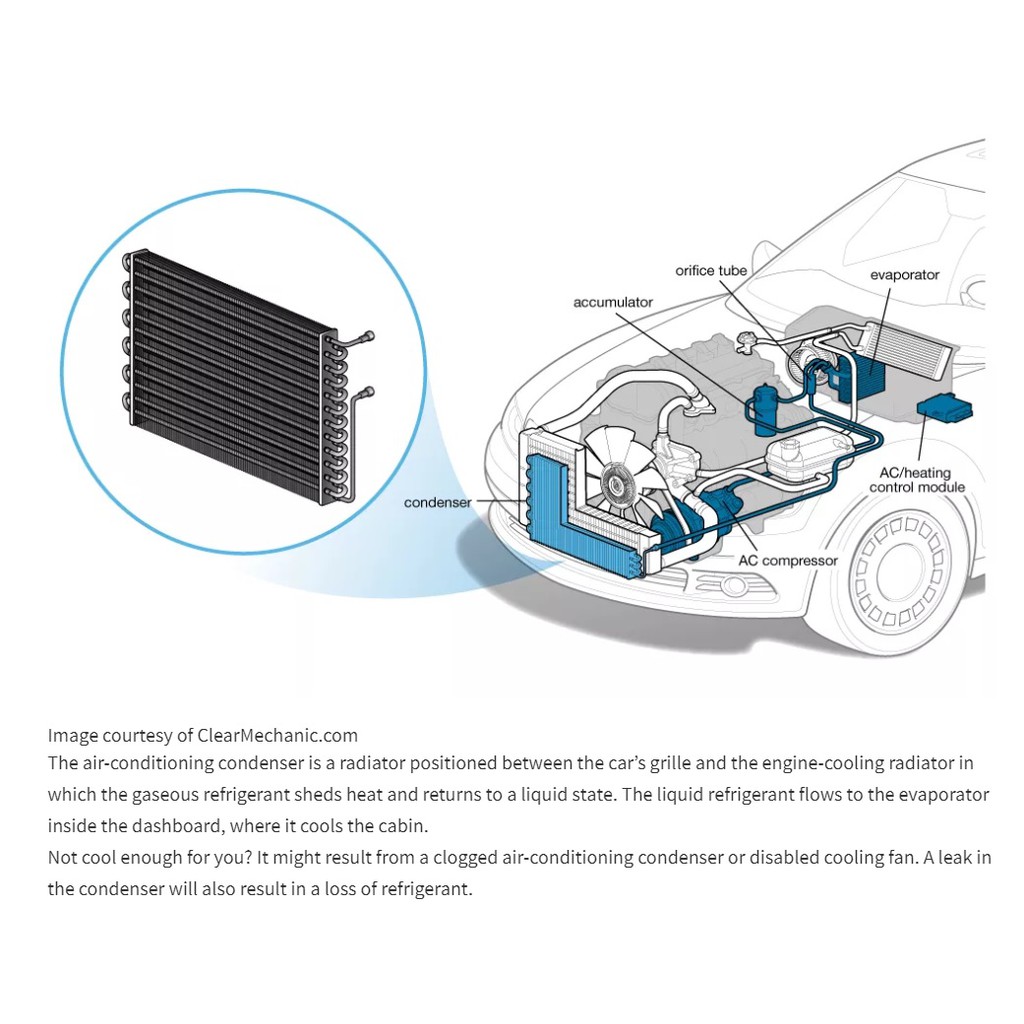 orifice tube
evaporator
accumulator
AC/heating control module
condenser
AC compressor

Image courtesy of ClearMechanic.com
The air-conditioning condenser is a radiator positioned between the car's grille and the engine-cooling radiator in which the gaseous refrigerant sheds heat and returns to a liquid state. The liquid refrigerant flows to the evaporator inside the dashboard, where it cools the cabin.
Not cool enough for you? It might result from a clogged air-conditioning condenser or disabled cooling fan. A leak in the condenser will also result in a loss of refrigerant.