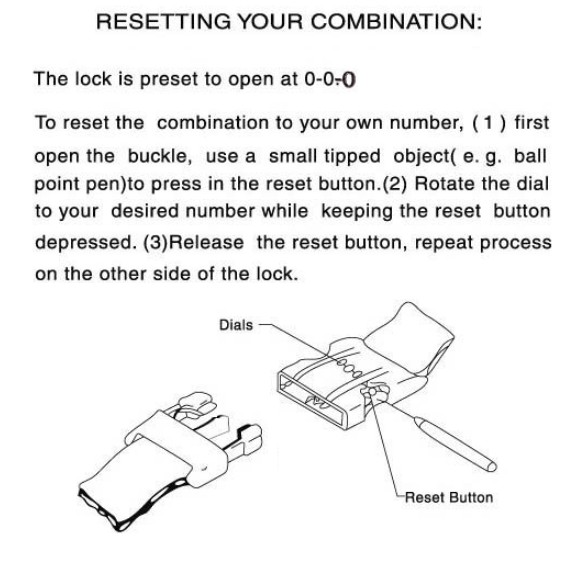 RESETTING YOUR COMBINATION:

The lock is preset to open at 0-0-0

To reset the combination to your own number, ( 1 ) first open the buckle, use a small tipped object( e. g. ball point pen)to press in the reset button.(2) Rotate the dial to your desired number while keeping the reset button depressed. (3)Release the reset button, repeat process on the other side of the lock.

Dials

Reset Button