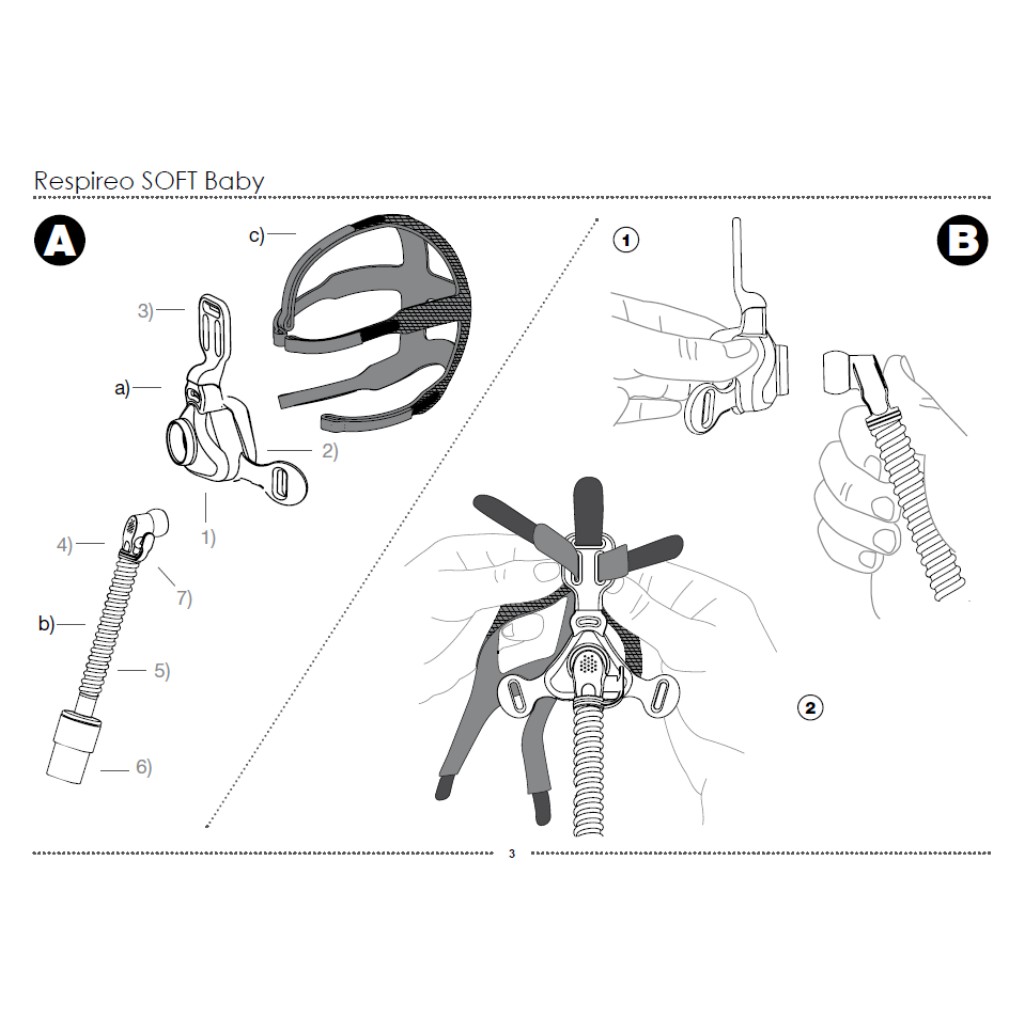 Respireo SOFT Baby

A

c)

3)

a)

2)

1)

4)

7)

b)

5)

6)

1

B

2

3