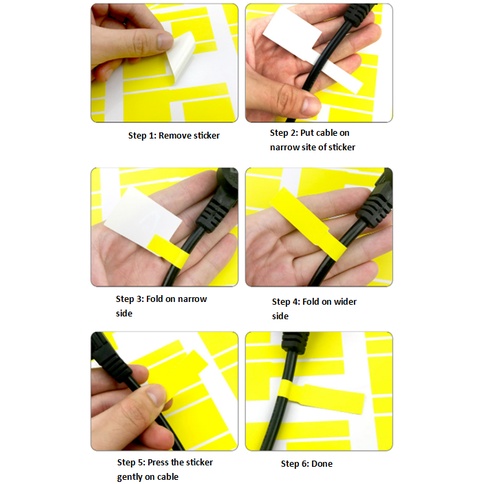 Step 1: Remove sticker

Step 2: Put cable on narrow site of sticker

Step 3: Fold on narrow side

Step 4: Fold on wider side

Step 5: Press the sticker gently on cable

Step 6: Done