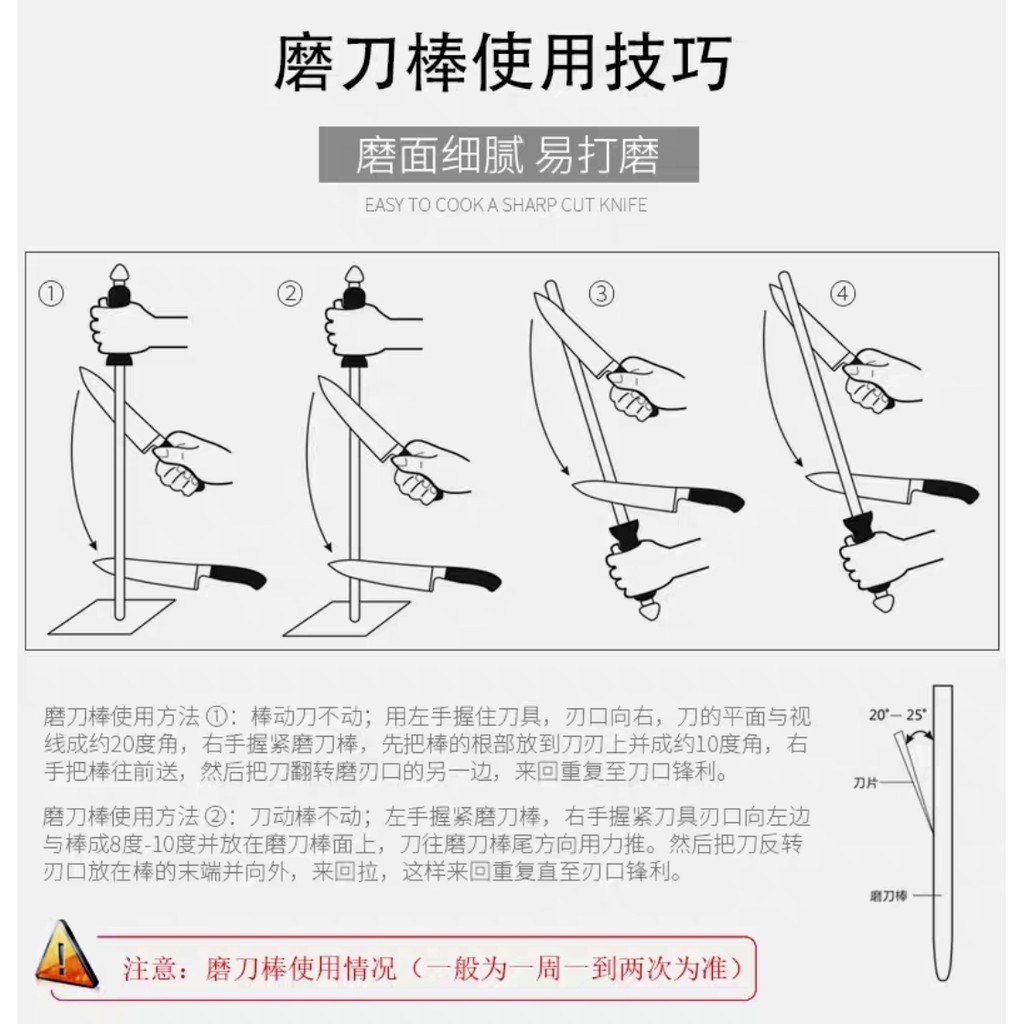 磨刀棒使用技巧

磨面细腻 易打磨

EASY TO COOK A SHARP CUT KNIFE

①

②

③

④

磨刀棒使用方法 ①：棒动刀不动；用左手握住刀具，刃口向右，刀的平面与视线成约20度角，右手握紧磨刀棒，先把棒的根部放到刀刃上并成约10度角，右手把棒往前送，然后把刀翻转磨刃口的另一边，来回重复至刀口锋利。

磨刀棒使用方法 ②：刀动棒不动；左手握紧磨刀棒，右手握紧刀具刃口向左边与棒成8度-10度并放在磨刀棒面上，刀往磨刀棒尾方向用力推。然后把刀反转刃口放在棒的末端并向外，来回拉，这样来回重复直至刃口锋利。

20°— 25°

刀片

磨刀棒

注意：磨刀棒使用情况（一般为一周一到两次为准）