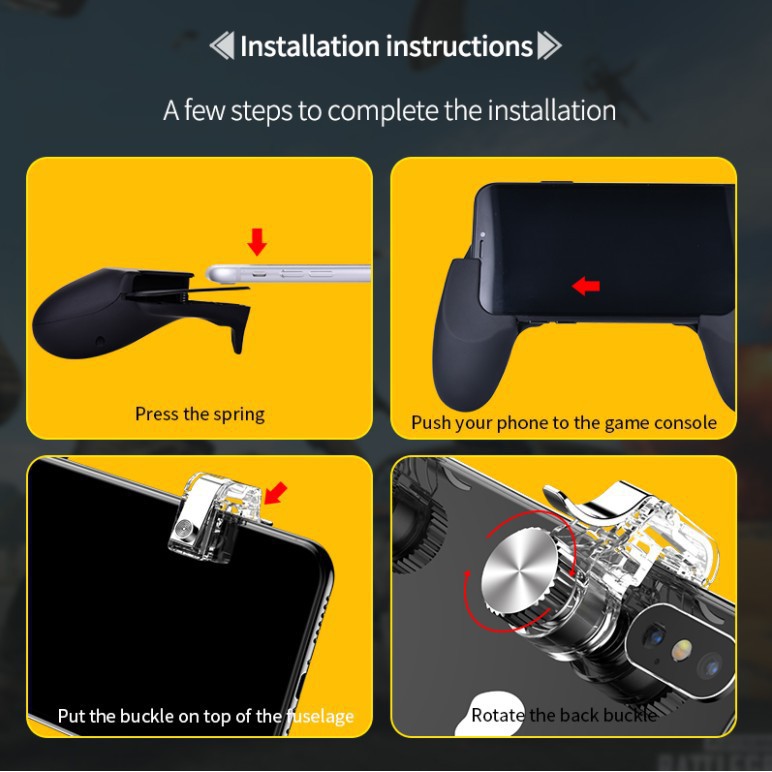 Installation instructions

A few steps to complete the installation

Press the spring

Push your phone to the game console

Put the buckle on top of the fuselage

Rotate the back buckle