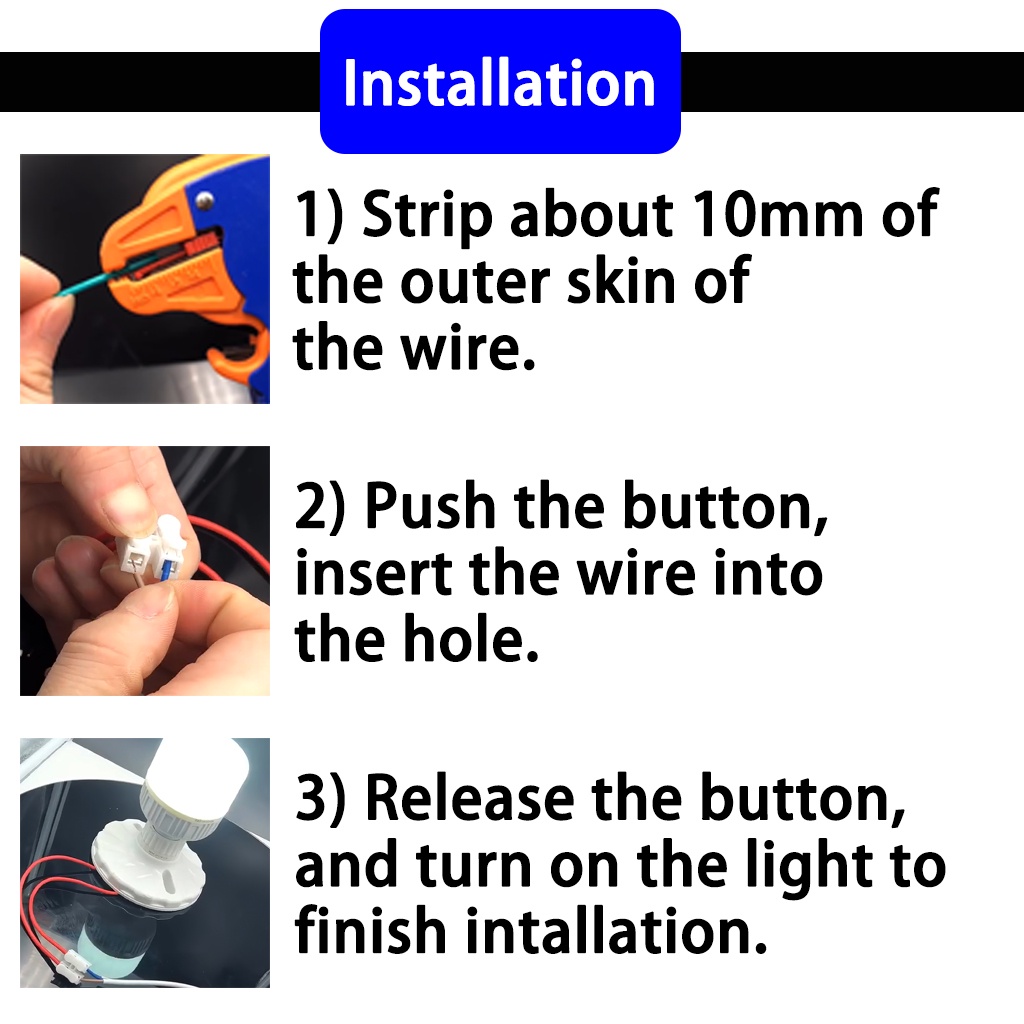 Installation

1) Strip about 10mm of the outer skin of the wire.

2) Push the button, insert the wire into the hole.

3) Release the button, and turn on the light to finish intallation.