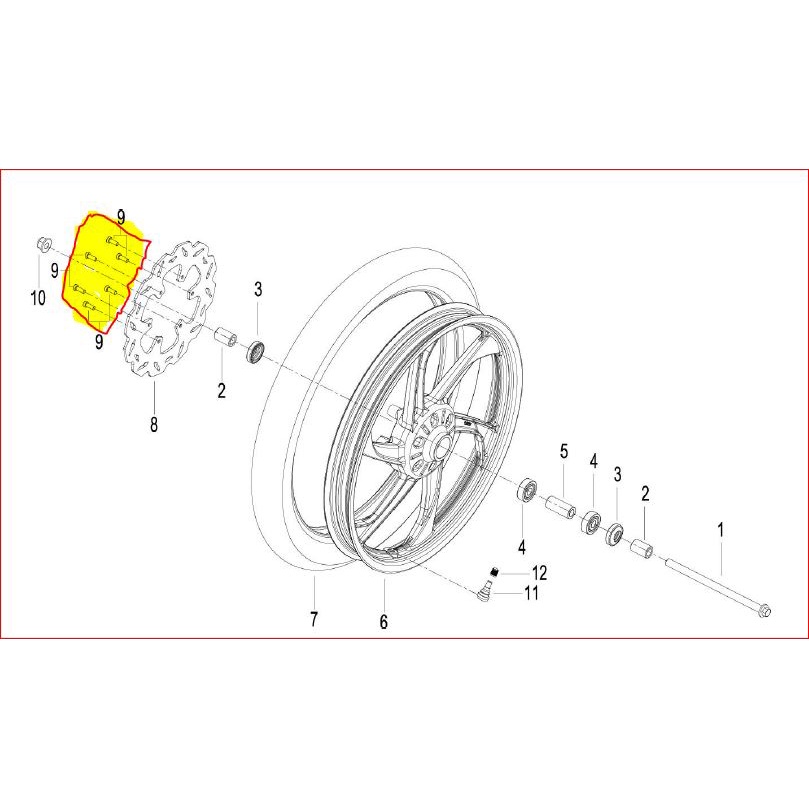 9
9
10
9
3
2
8
5
4
3
2
1
4
12
11
7
6