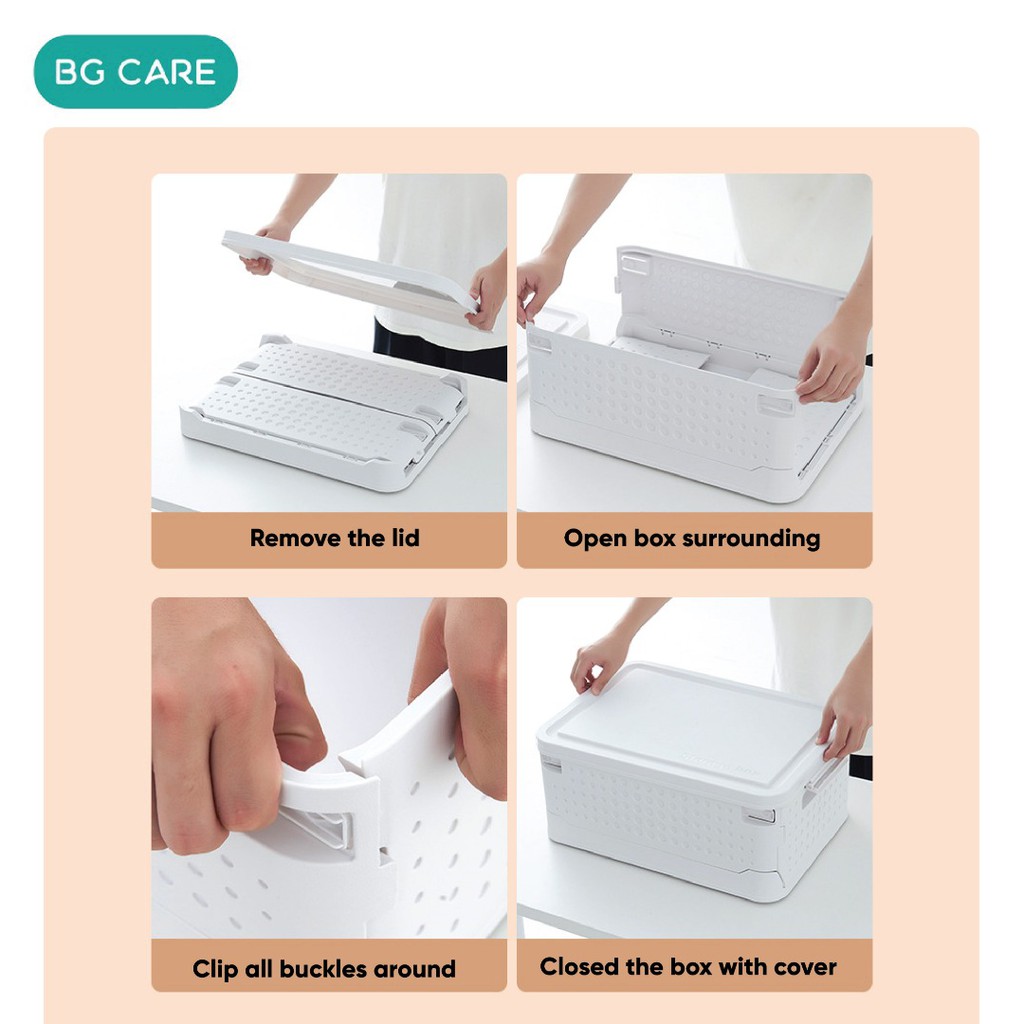 BG CARE

Remove the lid

Open box surrounding

Clip all buckles around

Closed the box with cover