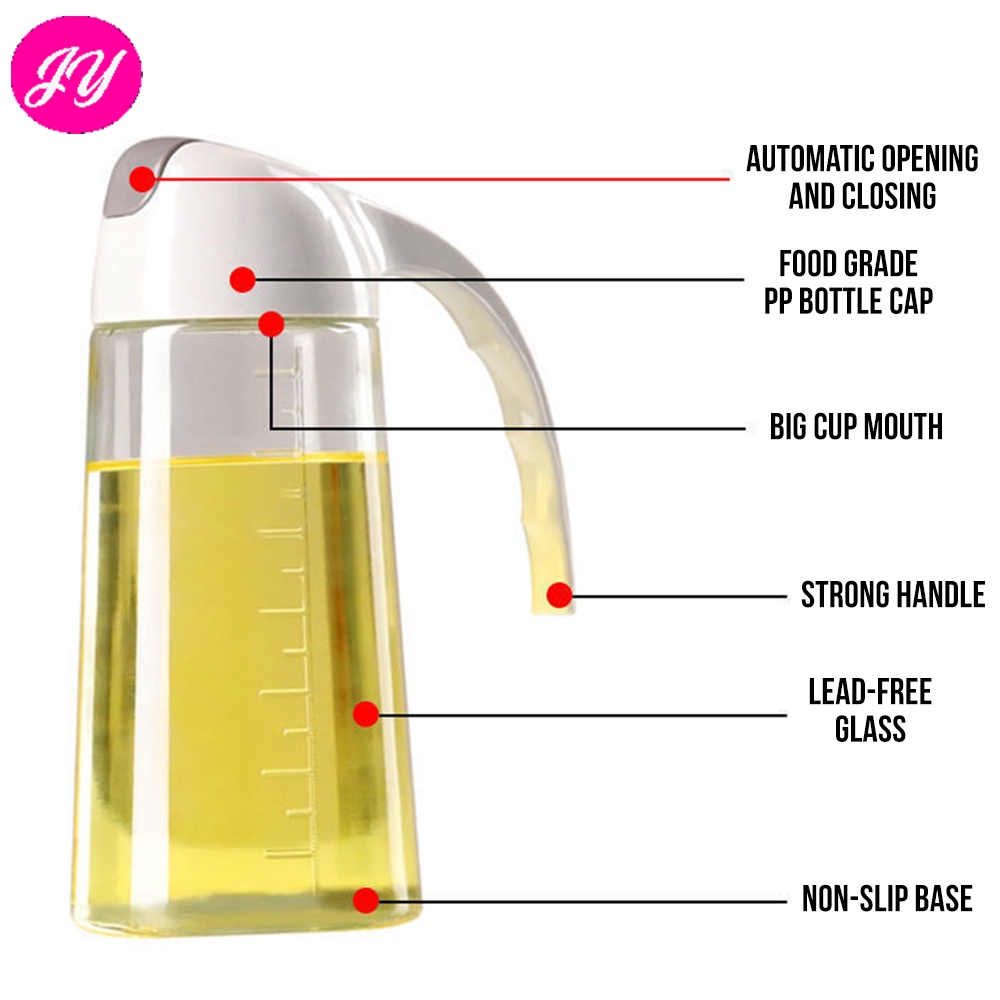 JY

AUTOMATIC OPENING AND CLOSING

FOOD GRADE PP BOTTLE CAP

BIG CUP MOUTH

STRONG HANDLE

LEAD-FREE GLASS

NON-SLIP BASE