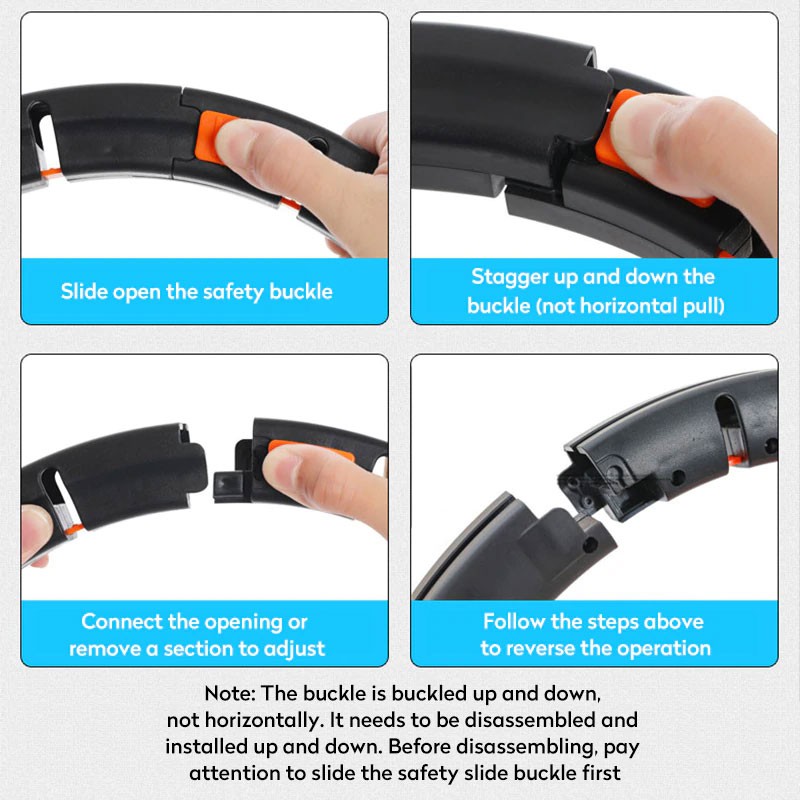 Slide open the safety buckle

Stagger up and down the buckle (not horizontal pull)

Connect the opening or remove a section to adjust

Follow the steps above to reverse the operation

Note: The buckle is buckled up and down, not horizontally. It needs to be disassembled and installed up and down. Before disassembling, pay attention to slide the safety slide buckle first