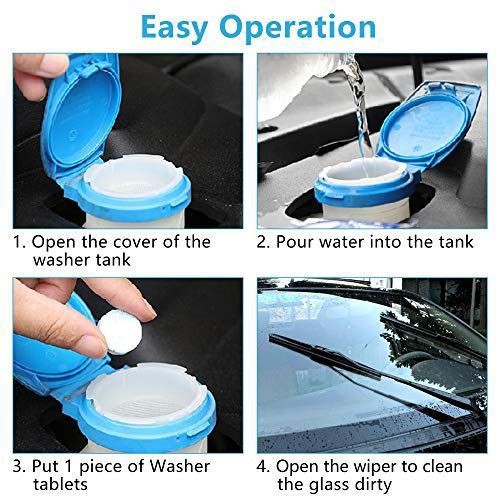 Easy Operation

1. Open the cover of the washer tank

2. Pour water into the tank

3. Put 1 piece of Washer tablets

4. Open the wiper to clean the glass dirty