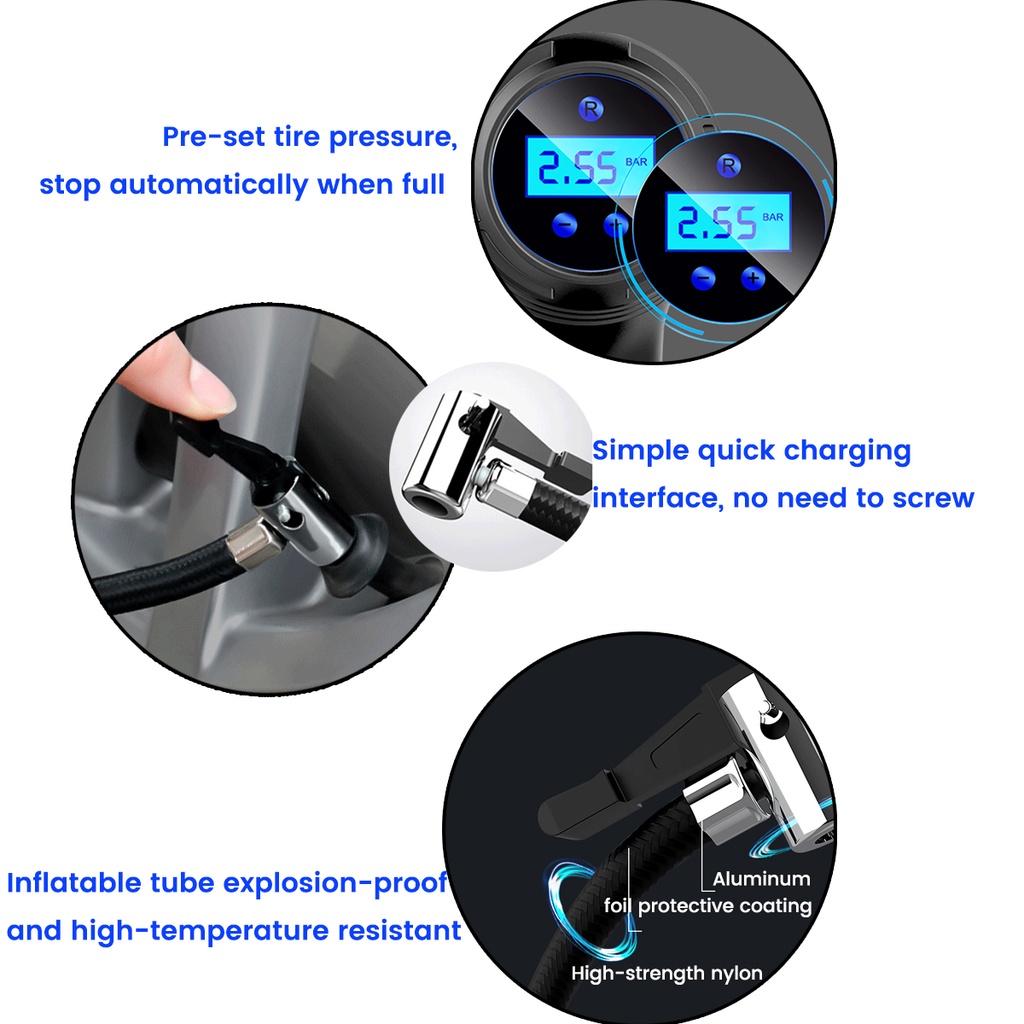 Pre-set tire pressure,
stop automatically when full

R
2.55 BAR
−
+

R
2.55 BAR
−
+

Simple quick charging
interface, no need to screw

Inflatable tube explosion-proof
and high-temperature resistant

Aluminum
foil protective coating

High-strength nylon