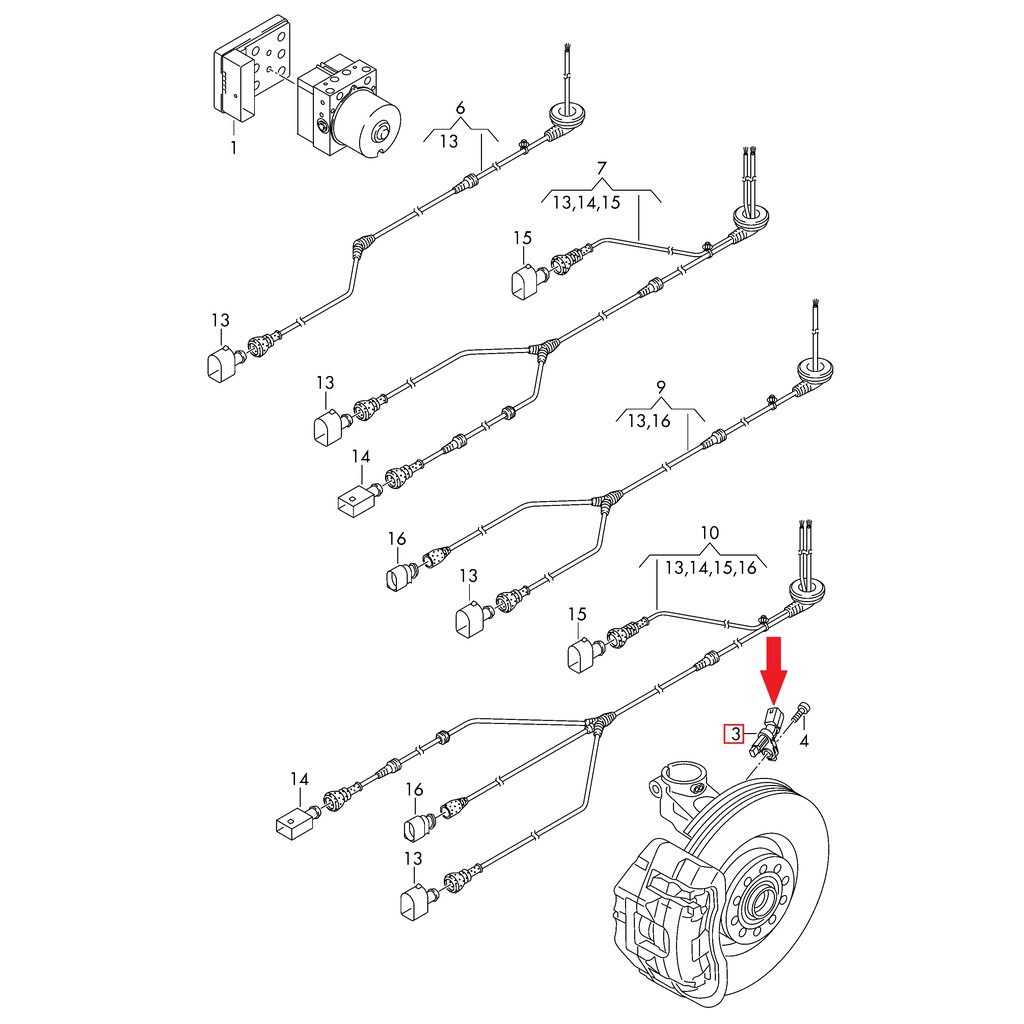 1
6
13
7
13,14,15
15
13
13
14
9
13,16
16
13
10
13,14,15,16
15
3
4
14
16
13