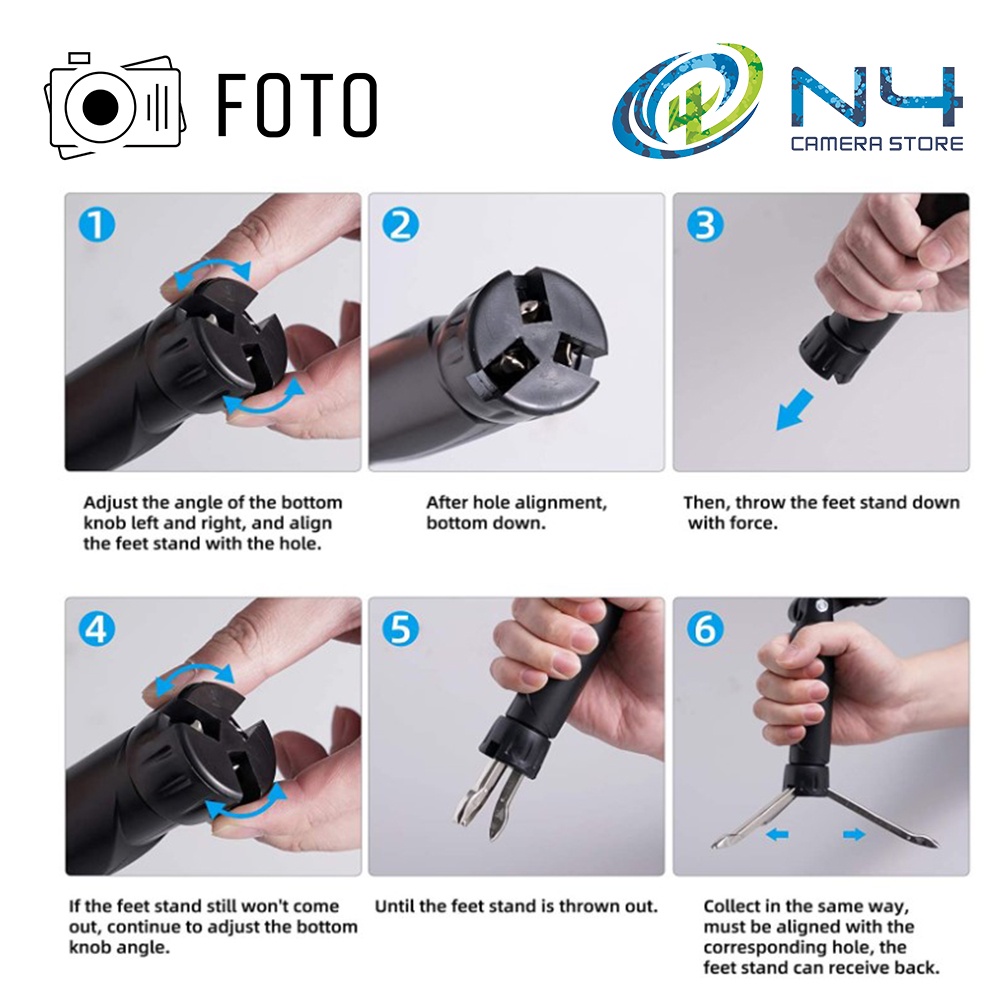 FOTO

N4
CAMERA STORE

1

Adjust the angle of the bottom knob left and right, and align the feet stand with the hole.

2

After hole alignment, bottom down.

3

Then, throw the feet stand down with force.

4

If the feet stand still won't come out, continue to adjust the bottom knob angle.

5

Until the feet stand is thrown out.

6

Collect in the same way, must be aligned with the corresponding hole, the feet stand can receive back.