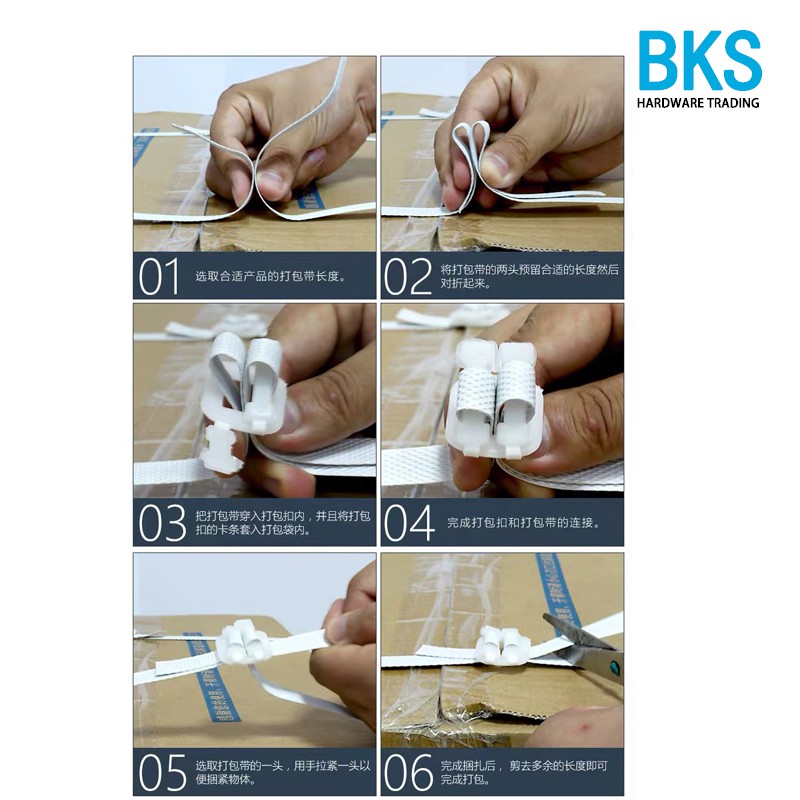 BKS
HARDWARE TRADING

01 选取合适产品的打包带长度。

02 将打包带的两头预留合适的长度然后对折起来。

03 把打包带穿入打包扣内，并且将打包扣的卡条套入打包袋内。

04 完成打包扣和打包带的连接。

05 选取打包带的一头，用手拉紧一头以便捆紧物体。

06 完成捆扎后，剪去多余的长度即可完成打包。