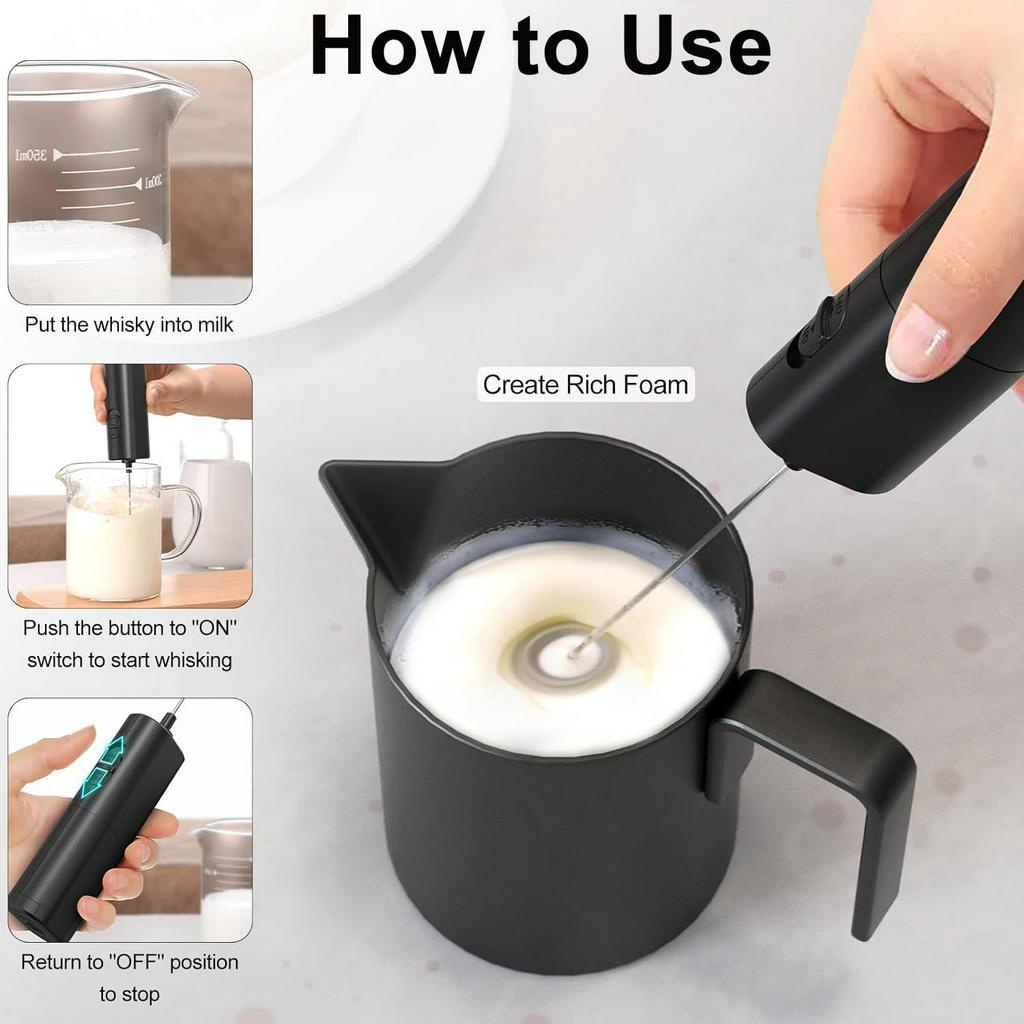 How to Use

350ml

300ml

Put the whisky into milk

Push the button to "ON" switch to start whisking

Return to "OFF" position to stop

Create Rich Foam