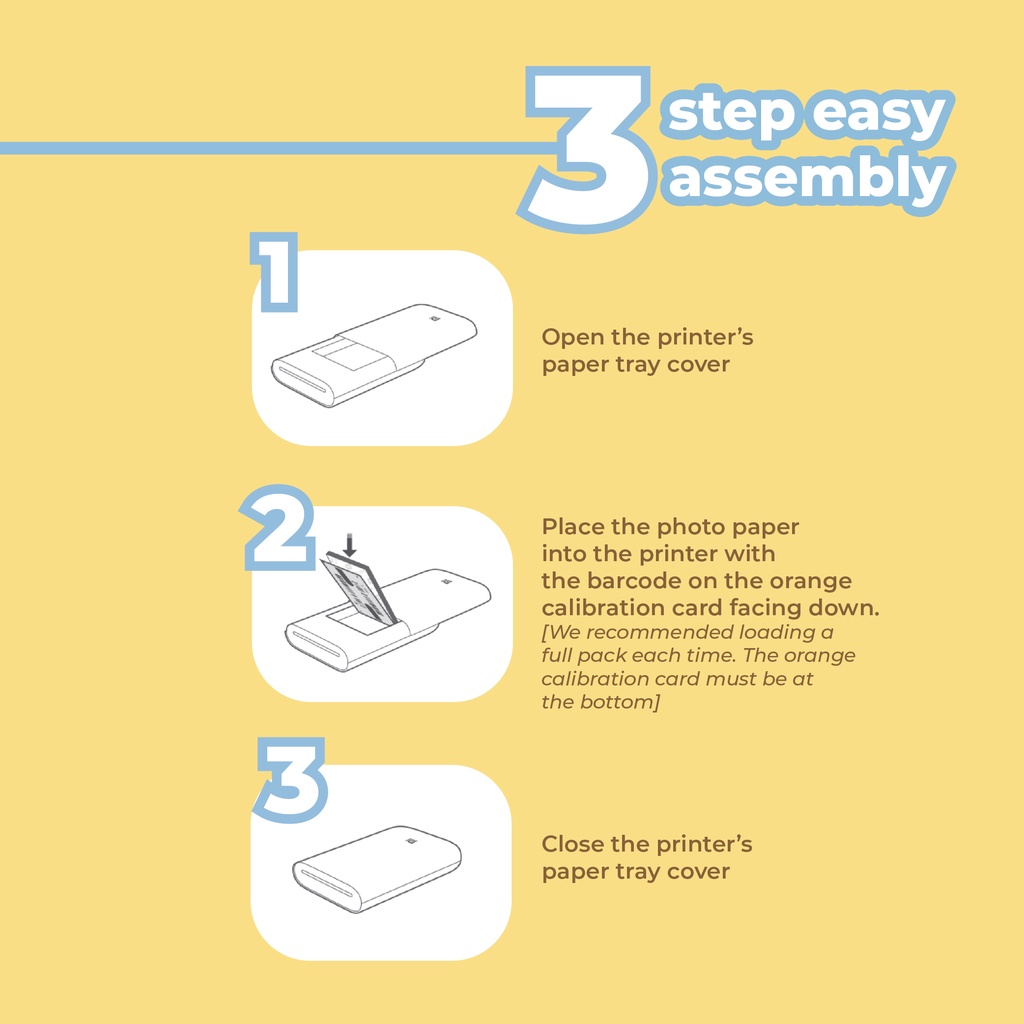 3 step easy assembly

1

Open the printer's paper tray cover

2

Place the photo paper into the printer with the barcode on the orange calibration card facing down.
[We recommended loading a full pack each time. The orange calibration card must be at the bottom]

3

Close the printer's paper tray cover