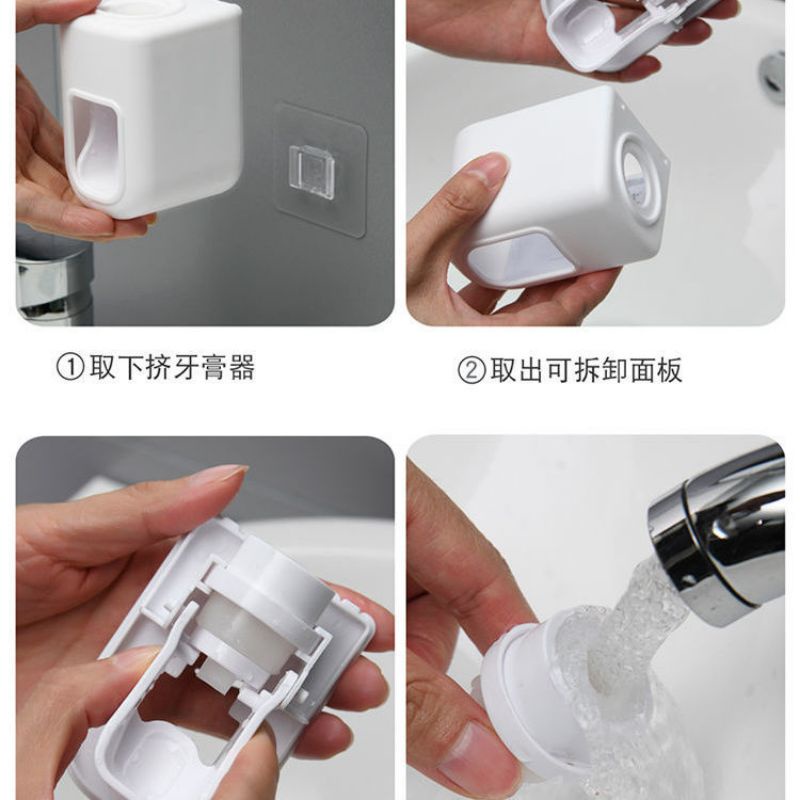 ①取下挤牙膏器

②取出可拆卸面板