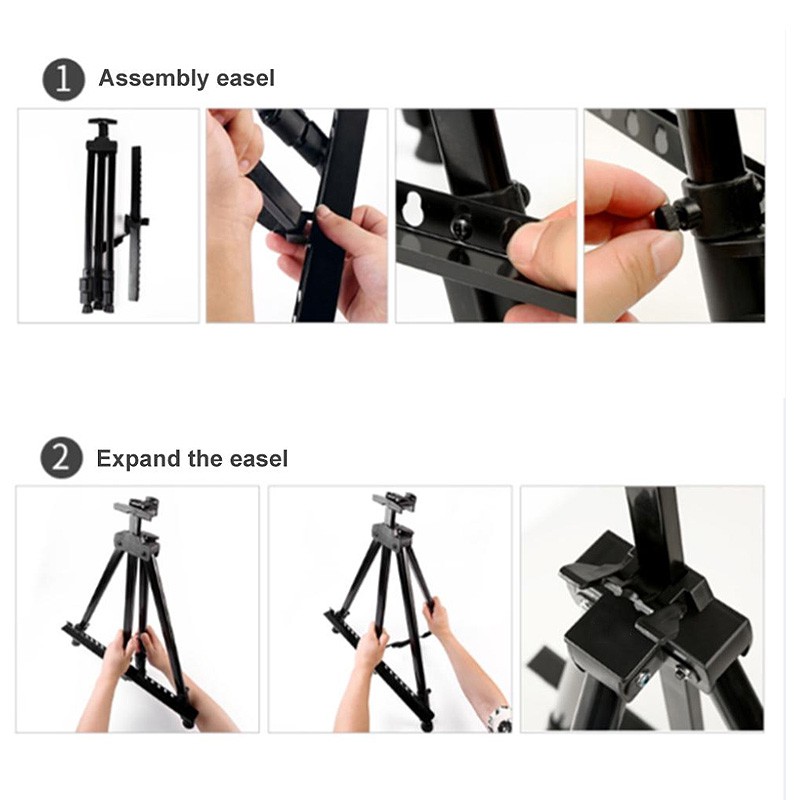 1 Assembly easel

2 Expand the easel