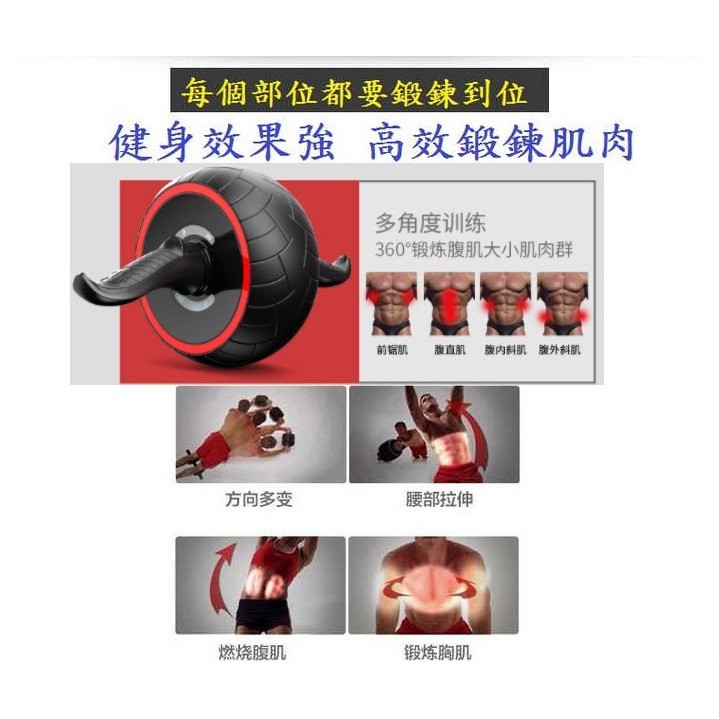 每個部位都要鍛鍊到位

健身效果強 高效鍛鍊肌肉

多角度训练
360°锻炼腹肌大小肌肉群

前锯肌 腹直肌 腹内斜肌 腹外斜肌

方向多变 腰部拉伸

燃烧腹肌 锻炼胸肌