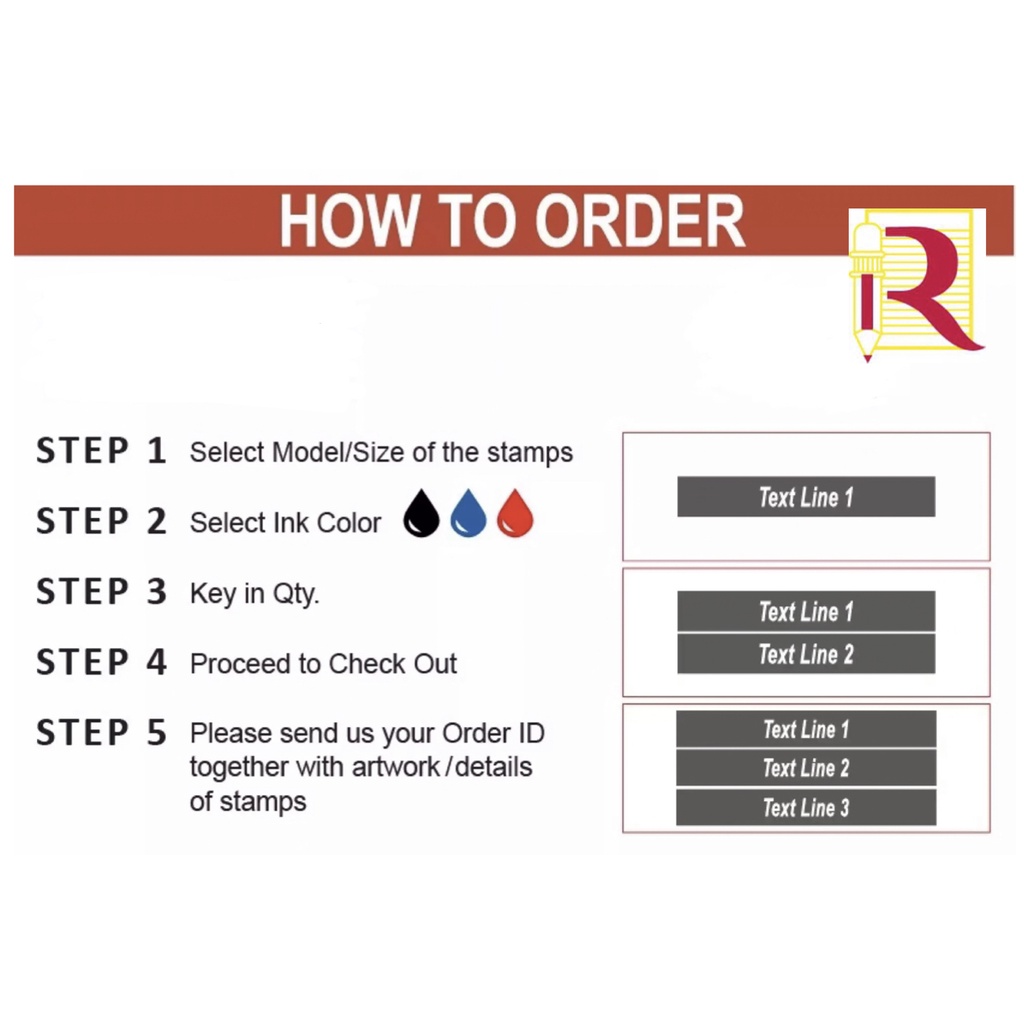 HOW TO ORDER

R

STEP 1 Select Model/Size of the stamps

STEP 2 Select Ink Color

STEP 3 Key in Qty.

STEP 4 Proceed to Check Out

STEP 5 Please send us your Order ID together with artwork/details of stamps

Text Line 1

Text Line 1
Text Line 2

Text Line 1
Text Line 2
Text Line 3