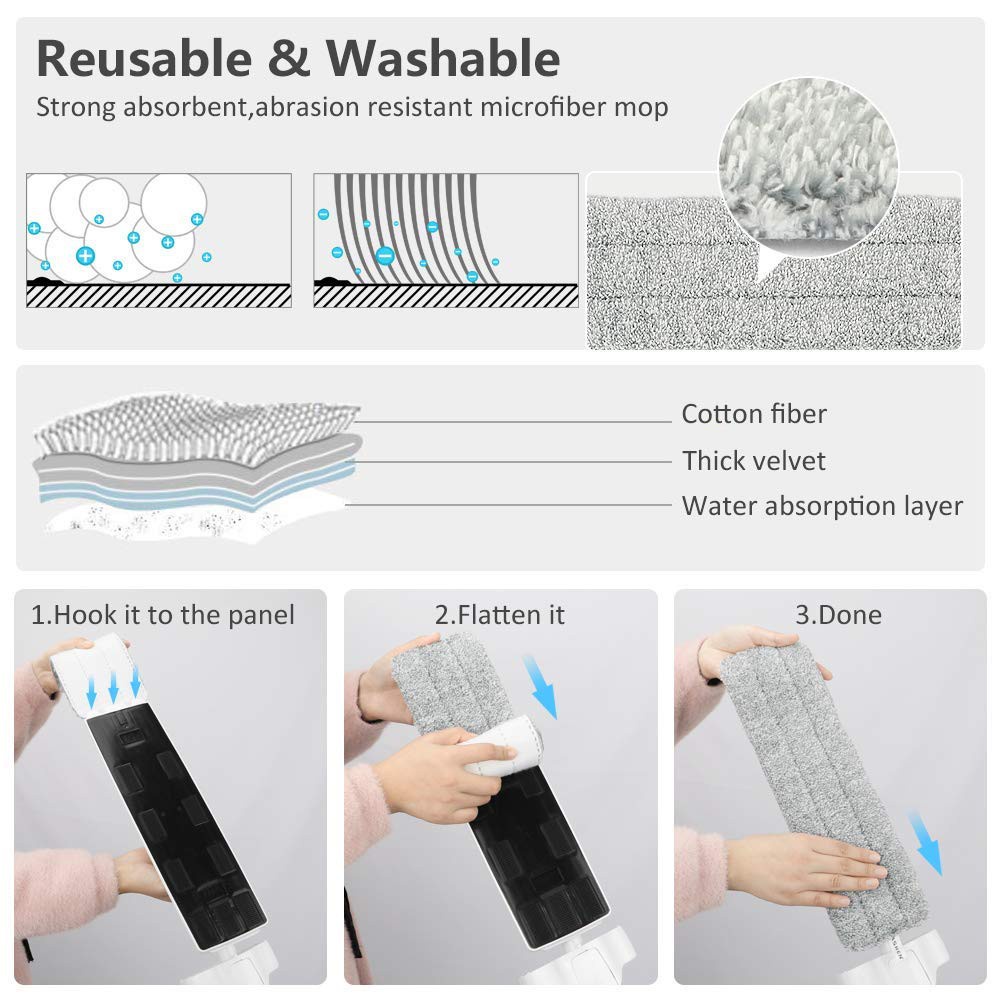 Reusable & Washable

Strong absorbent,abrasion resistant microfiber mop

Cotton fiber

Thick velvet

Water absorption layer

1.Hook it to the panel

2.Flatten it

3.Done