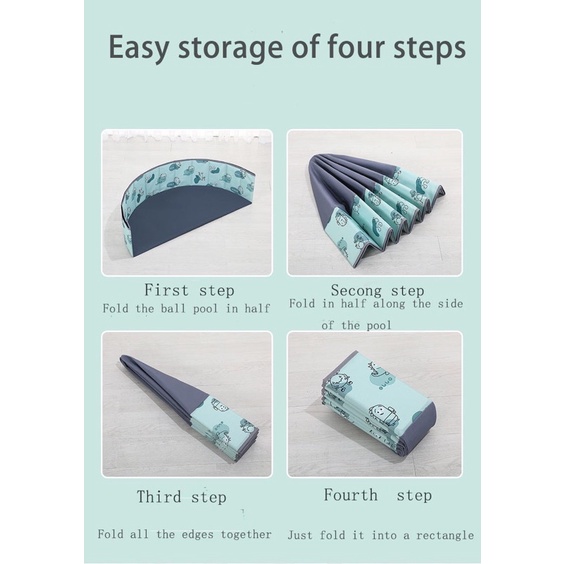 Easy storage of four steps

First step
Fold the ball pool in half

Secong step
Fold in half along the side of the pool

Third step
Fold all the edges together

Fourth step
Just fold it into a rectangle