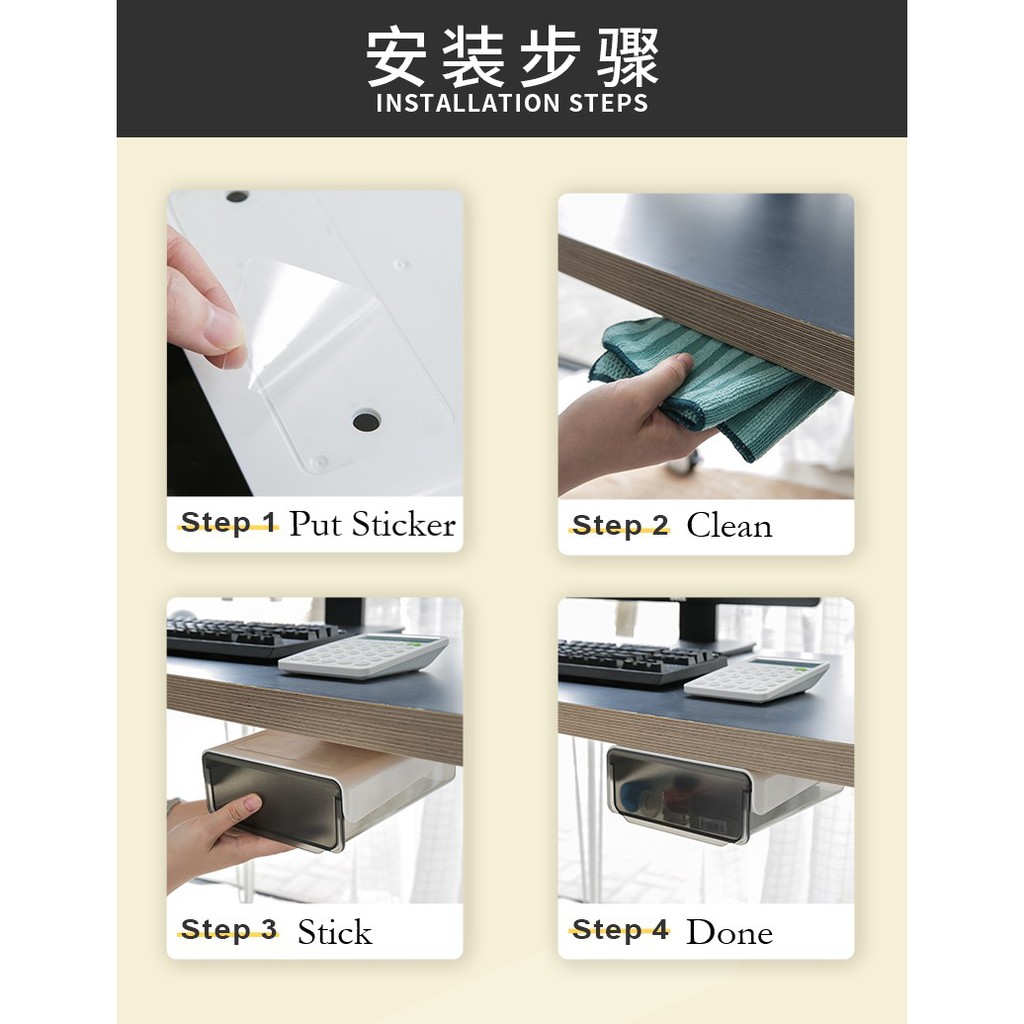 安装步骤
INSTALLATION STEPS

Step 1 Put Sticker

Step 2 Clean

Step 3 Stick

Step 4 Done