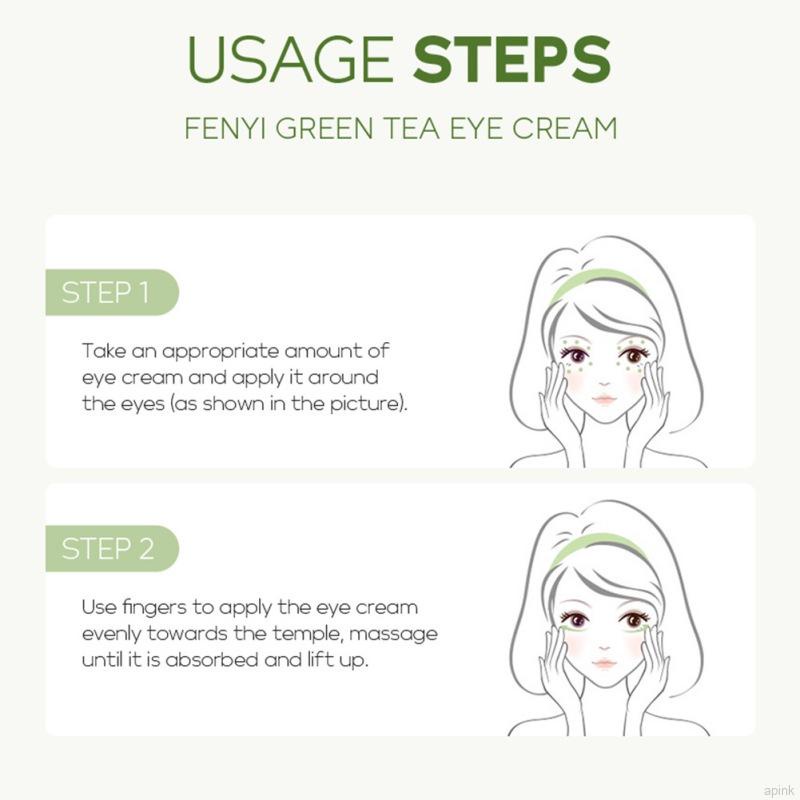 USAGE STEPS

FENYI GREEN TEA EYE CREAM

STEP 1

Take an appropriate amount of eye cream and apply it around the eyes (as shown in the picture).

STEP 2

Use fingers to apply the eye cream evenly towards the temple, massage until it is absorbed and lift up.

apink