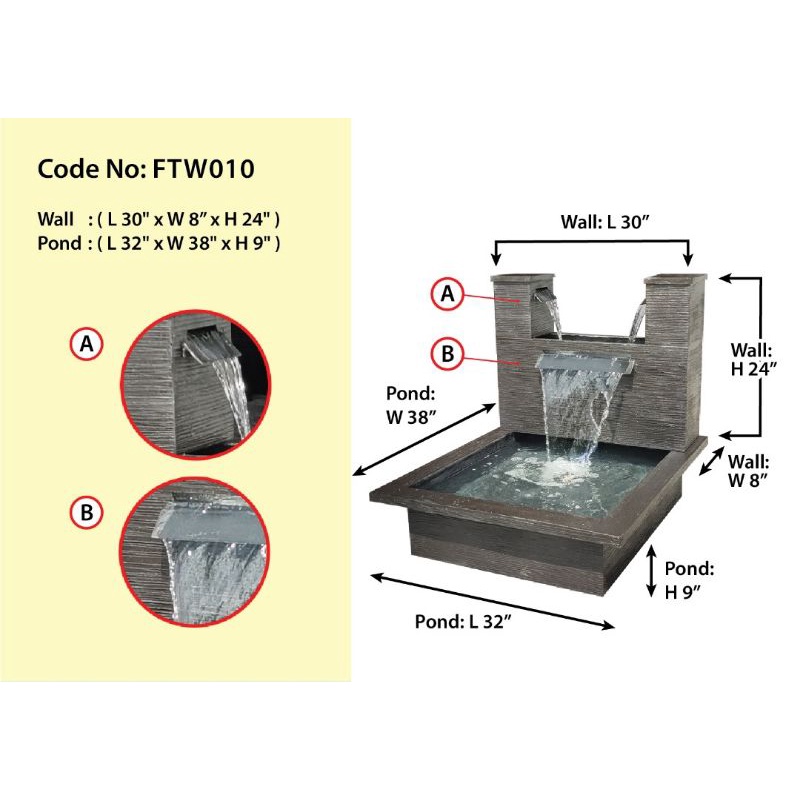 Code No: FTW010

Wall : ( L 30" x W 8" x H 24" )
Pond : ( L 32" x W 38" x H 9" )

A

B

Wall: L 30"

A

B

Wall: H 24"

Pond: W 38"

Wall: W 8"

Pond: H 9"

Pond: L 32"