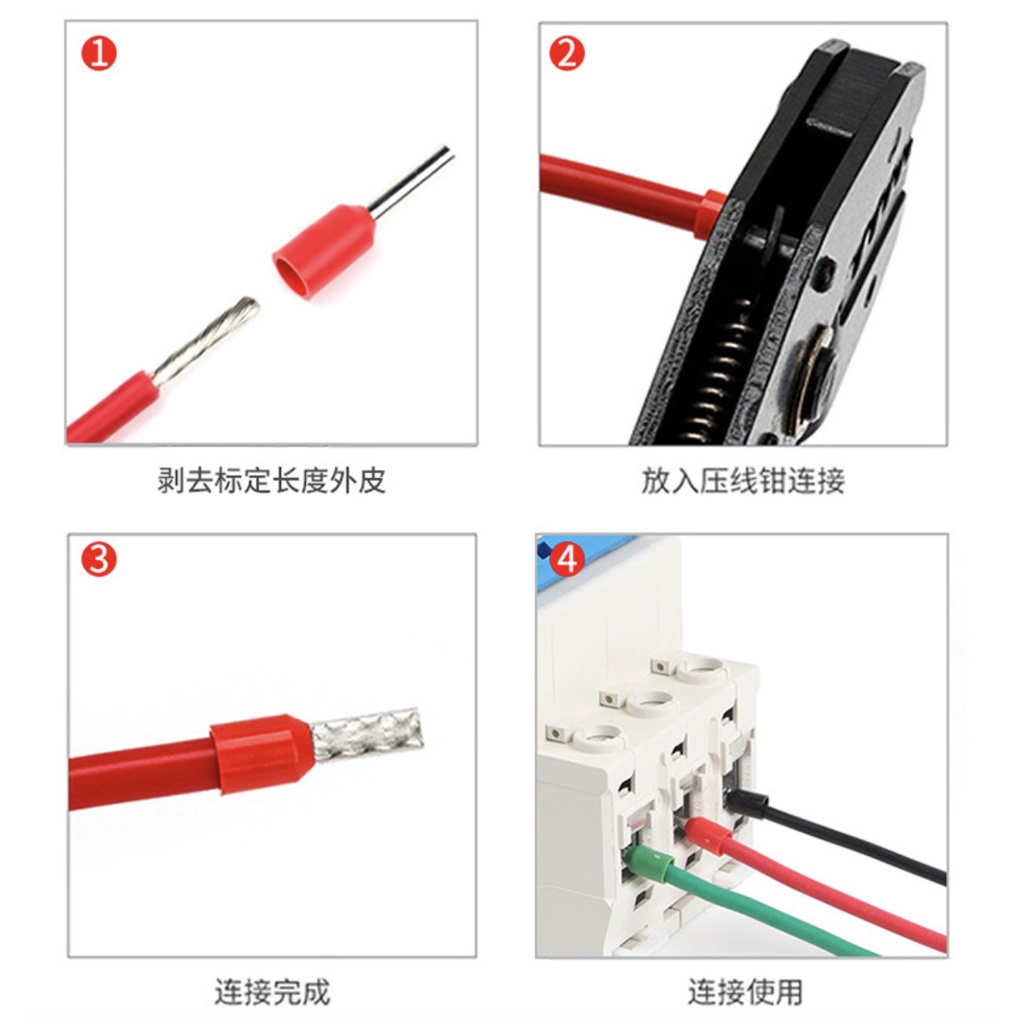 1

剥去标定长度外皮

2

放入压线钳连接

3

连接完成

4

连接使用