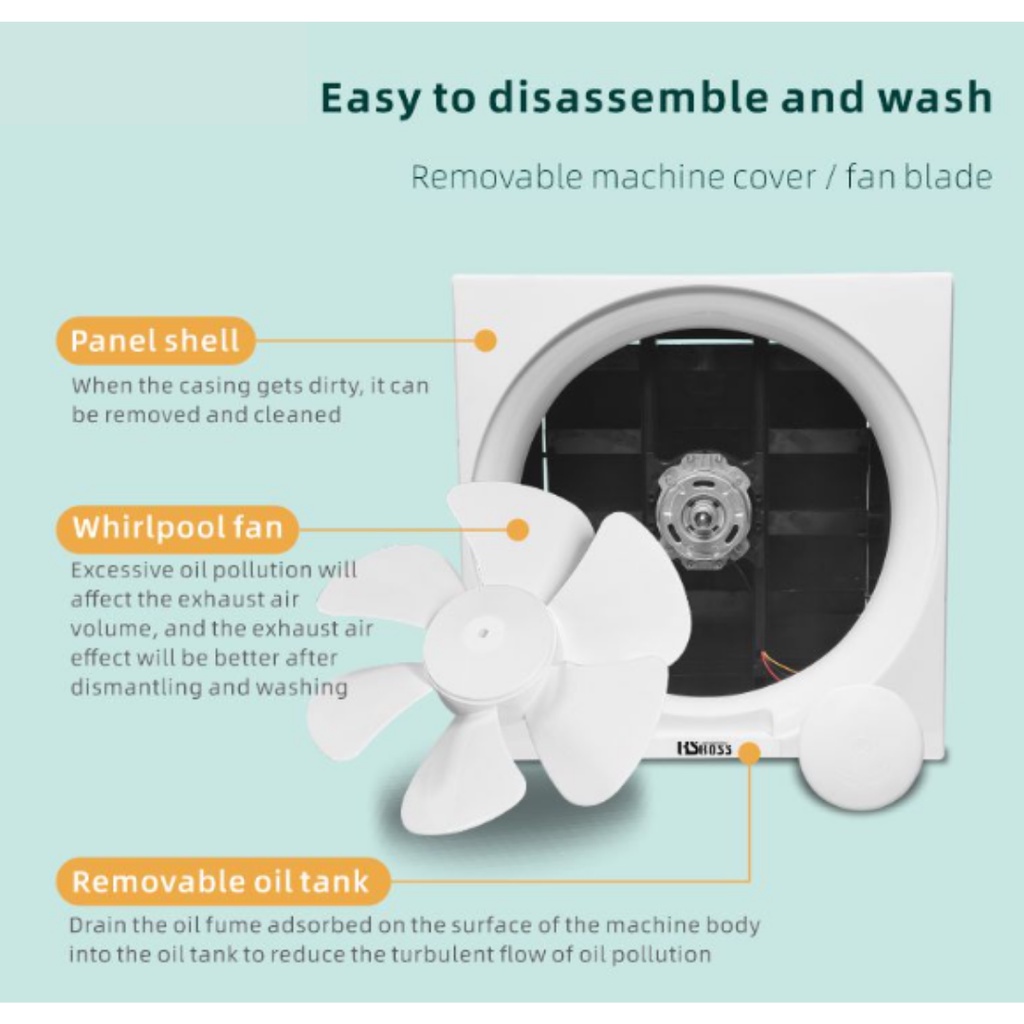 Easy to disassemble and wash

Removable machine cover / fan blade

Panel shell

When the casing gets dirty, it can be removed and cleaned

Whirlpool fan

Excessive oil pollution will affect the exhaust air volume, and the exhaust air effect will be better after dismantling and washing

HSBOSS

Removable oil tank

Drain the oil fume adsorbed on the surface of the machine body into the oil tank to reduce the turbulent flow of oil pollution