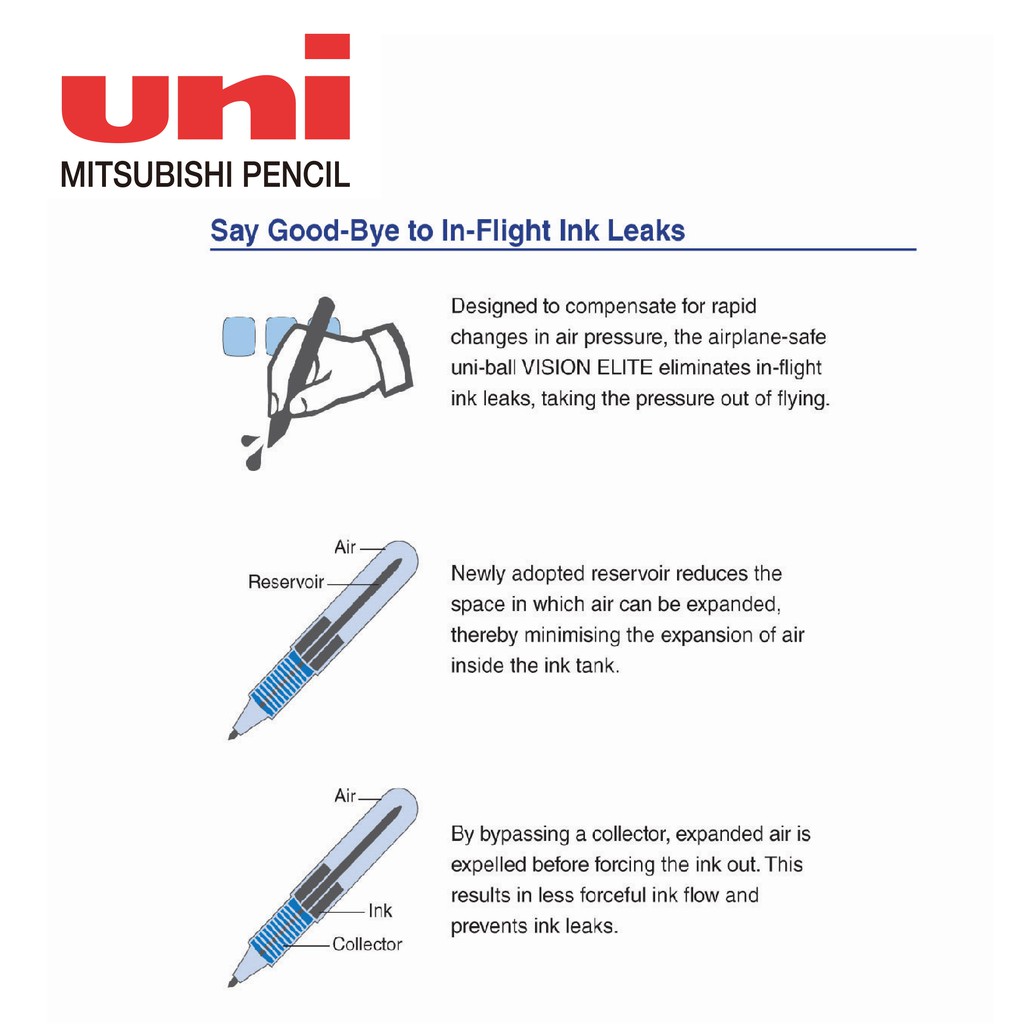 uni
MITSUBISHI PENCIL

Say Good-Bye to In-Flight Ink Leaks

Designed to compensate for rapid changes in air pressure, the airplane-safe uni-ball VISION ELITE eliminates in-flight ink leaks, taking the pressure out of flying.

Air
Reservoir

Newly adopted reservoir reduces the space in which air can be expanded, thereby minimising the expansion of air inside the ink tank.

Air
Ink
Collector

By bypassing a collector, expanded air is expelled before forcing the ink out. This results in less forceful ink flow and prevents ink leaks.