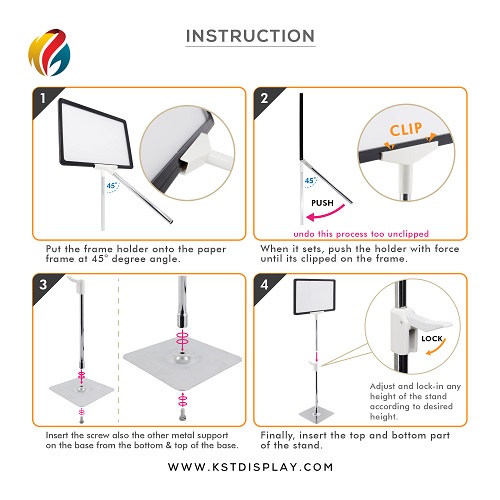 INSTRUCTION

1

45°

Put the frame holder onto the paper frame at 45° degree angle.

2

CLIP

45°

PUSH

undo this process too unclipped

When it sets, push the holder with force until its clipped on the frame.

3

Insert the screw also the other metal support on the base from the bottom & top of the base.

4

LOCK

Adjust and lock-in any height of the stand according to desired height.

Finally, insert the top and bottom part of the stand.

WWW.KSTDISPLAY.COM