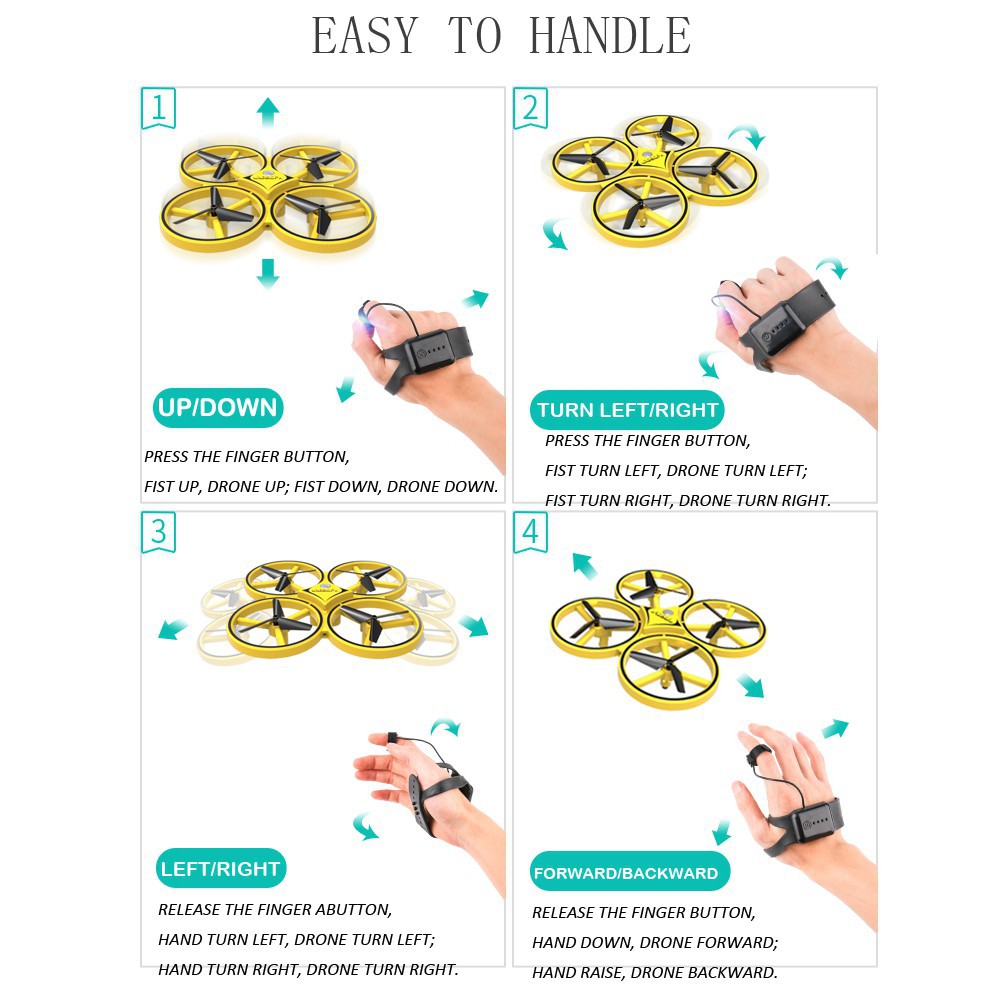 EASY TO HANDLE

1

UP/DOWN

PRESS THE FINGER BUTTON,
FIST UP, DRONE UP; FIST DOWN, DRONE DOWN.

2

TURN LEFT/RIGHT

PRESS THE FINGER BUTTON,
FIST TURN LEFT, DRONE TURN LEFT;
FIST TURN RIGHT, DRONE TURN RIGHT.

3

LEFT/RIGHT

RELEASE THE FINGER ABUTTON,
HAND TURN LEFT, DRONE TURN LEFT;
HAND TURN RIGHT, DRONE TURN RIGHT.

4

FORWARD/BACKWARD

RELEASE THE FINGER BUTTON,
HAND DOWN, DRONE FORWARD;
HAND RAISE, DRONE BACKWARD.