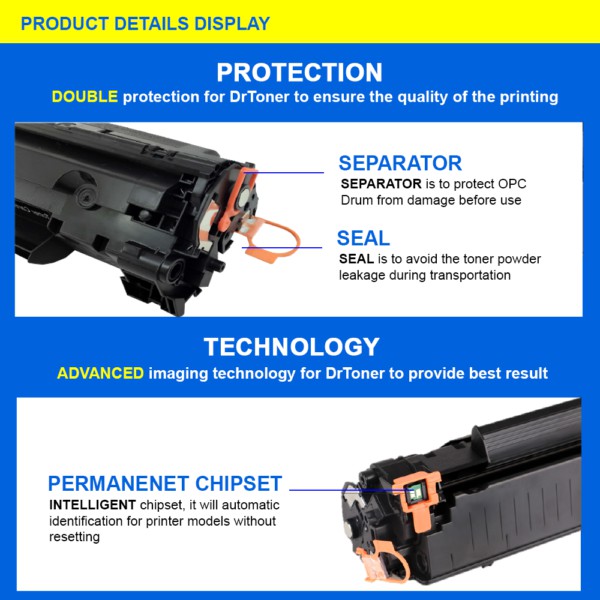 PRODUCT DETAILS DISPLAY

PROTECTION

DOUBLE protection for DrToner to ensure the quality of the printing

SEPARATOR

SEPARATOR is to protect OPC Drum from damage before use

SEAL

SEAL is to avoid the toner powder leakage during transportation

TECHNOLOGY

ADVANCED imaging technology for DrToner to provide best result

PERMANENET CHIPSET

INTELLIGENT chipset, it will automatic identification for printer models without resetting