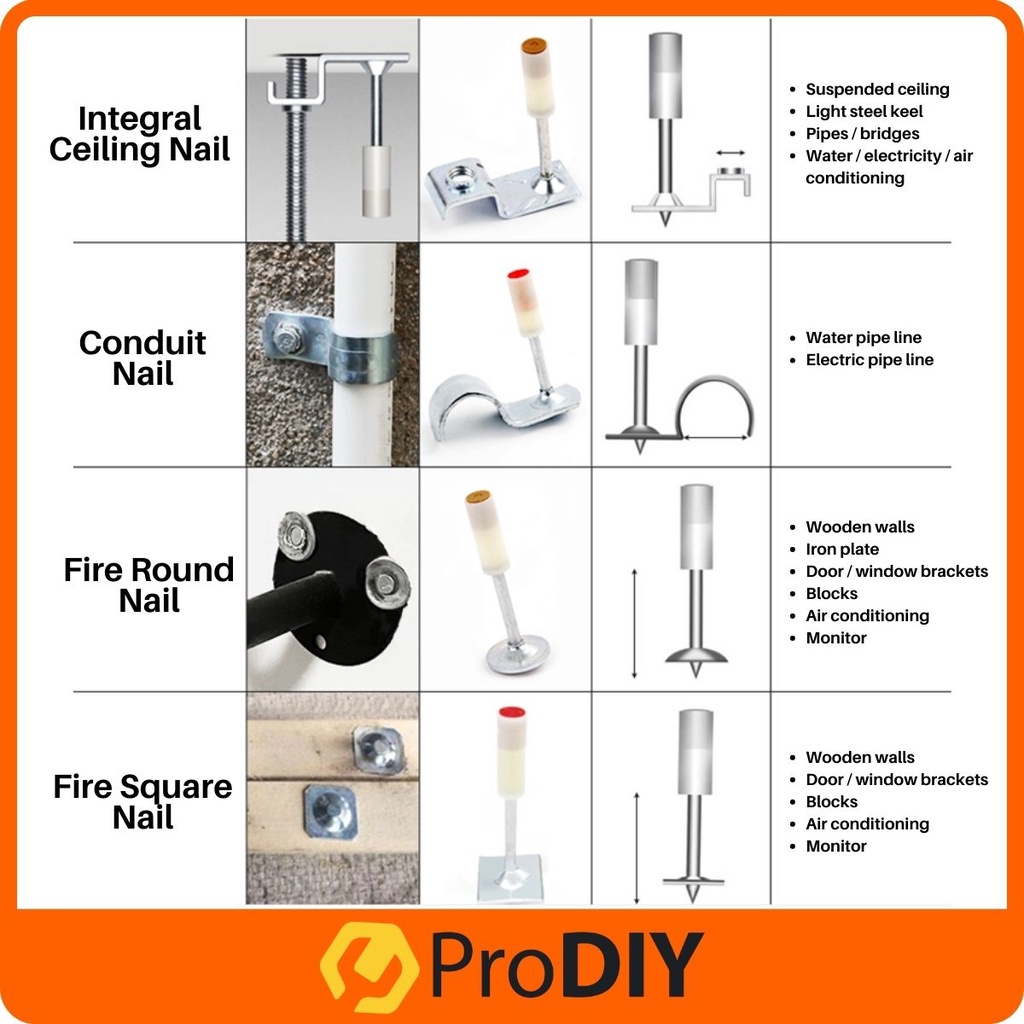 Integral Ceiling Nail

- Suspended ceiling
- Light steel keel
- Pipes / bridges
- Water / electricity / air conditioning

Conduit Nail

- Water pipe line
- Electric pipe line

Fire Round Nail

- Wooden walls
- Iron plate
- Door / window brackets
- Blocks
- Air conditioning
- Monitor

Fire Square Nail

- Wooden walls
- Door / window brackets
- Blocks
- Air conditioning
- Monitor

ProDIY