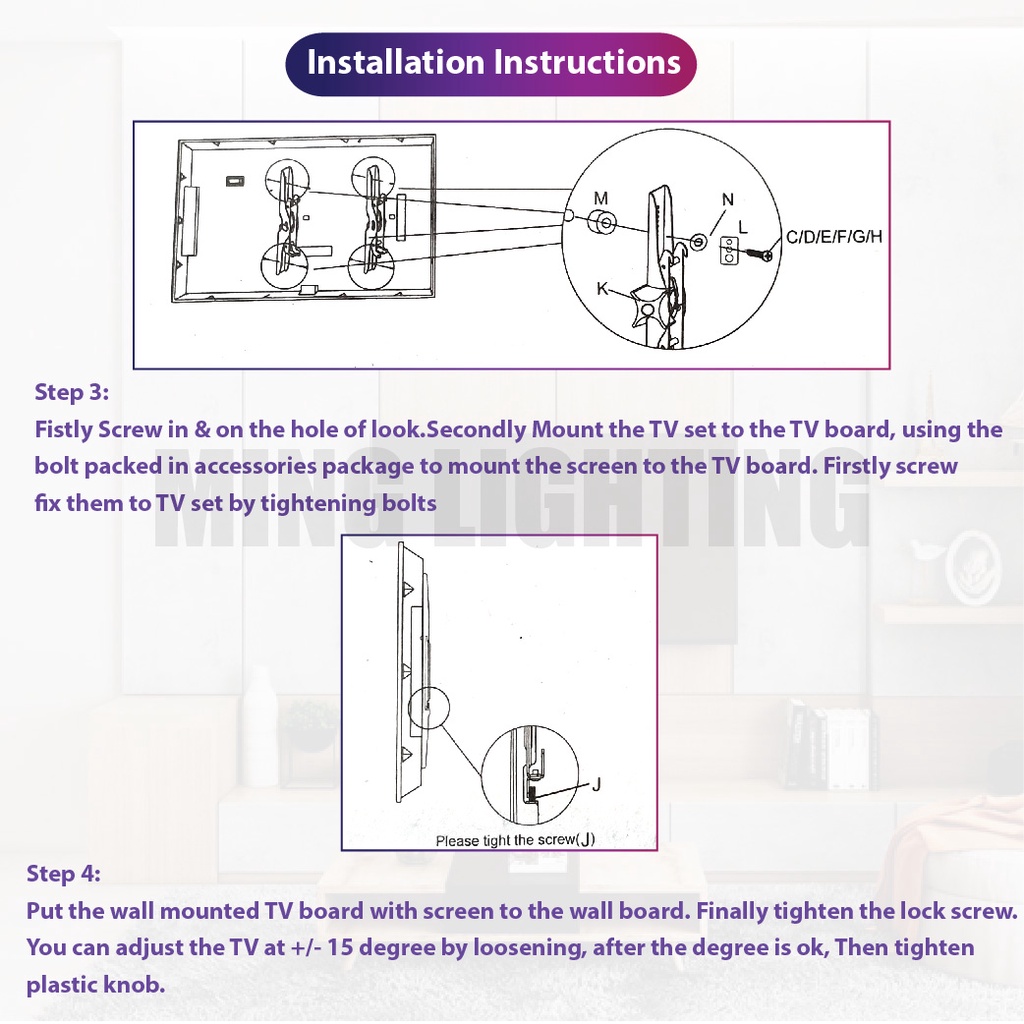 Installation Instructions

M
N
L
C/D/E/F/G/H
K

Step 3:
Fistly Screw in & on the hole of look.Secondly Mount the TV set to the TV board, using the bolt packed in accessories package to mount the screen to the TV board. Firstly screw fix them to TV set by tightening bolts

MING LIGHTING

J
Please tight the screw(J)

Step 4:
Put the wall mounted TV board with screen to the wall board. Finally tighten the lock screw. You can adjust the TV at +/- 15 degree by loosening, after the degree is ok, Then tighten plastic knob.