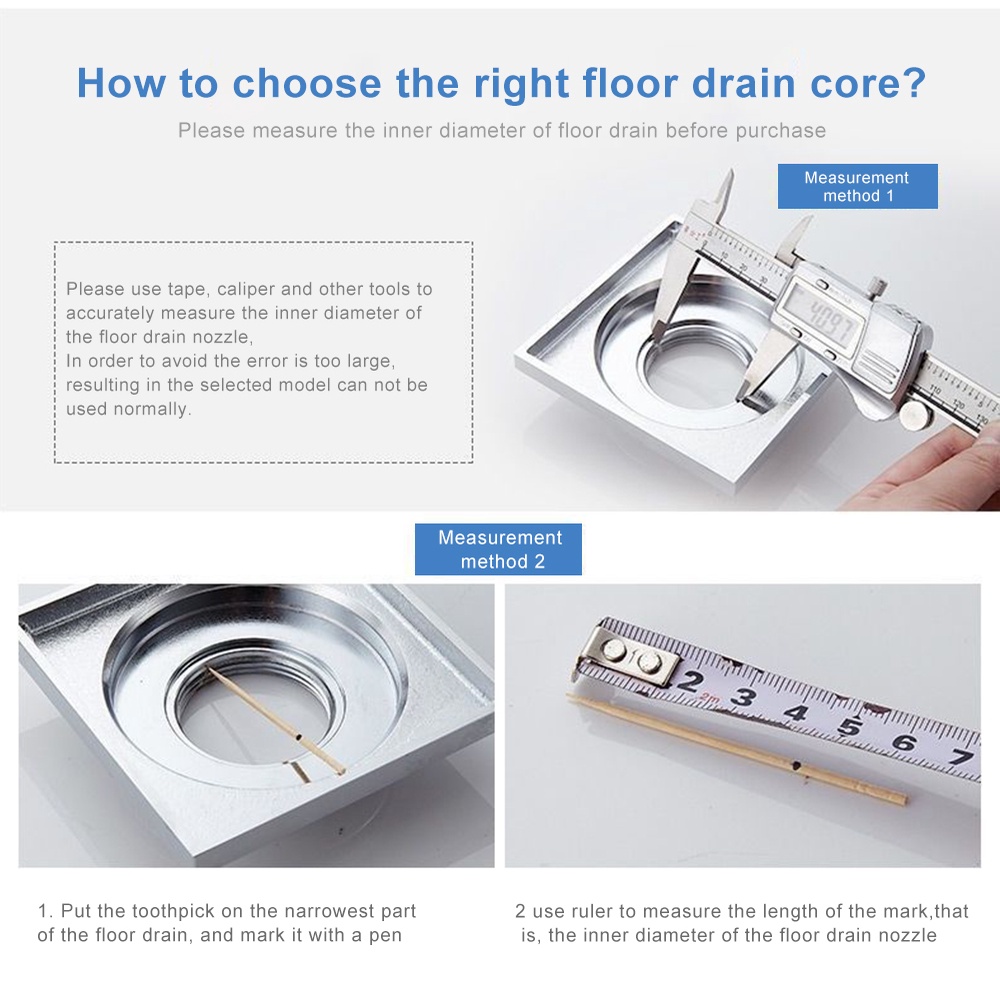 How to choose the right floor drain core?

Please measure the inner diameter of floor drain before purchase

Measurement method 1

Please use tape, caliper and other tools to accurately measure the inner diameter of the floor drain nozzle,
In order to avoid the error is too large, resulting in the selected model can not be used normally.

40.97

Measurement method 2

2 3 4 5 6 7

1. Put the toothpick on the narrowest part of the floor drain, and mark it with a pen

2 use ruler to measure the length of the mark,that is, the inner diameter of the floor drain nozzle