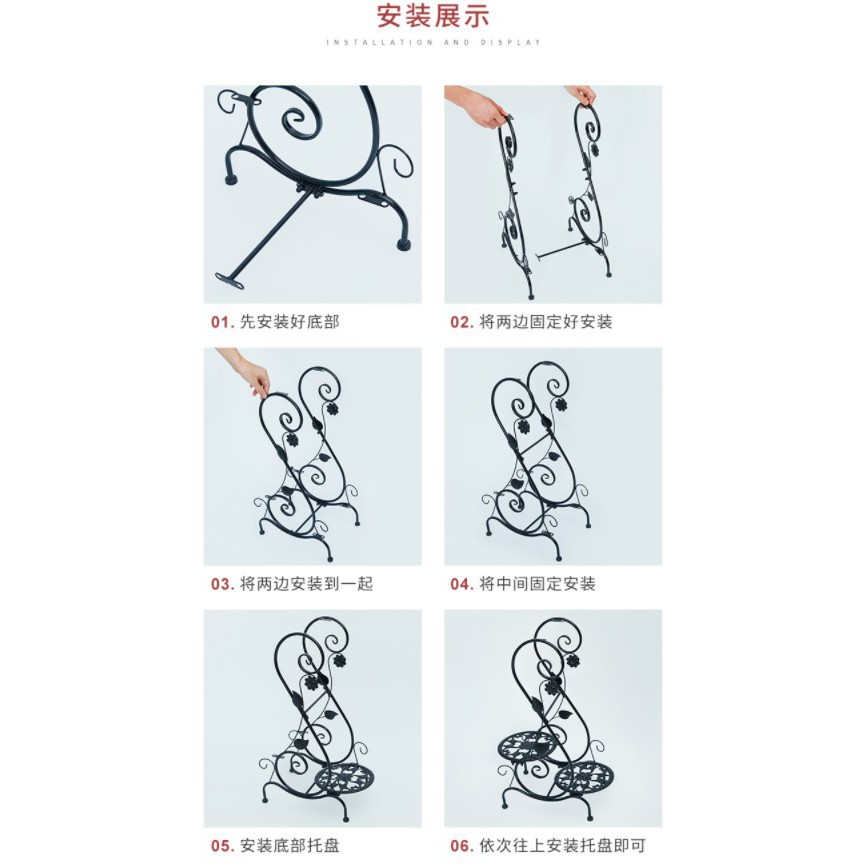 安装展示

INSTALLATION AND DISPLAY

01. 先安装好底部

02. 将两边固定好安装

03. 将两边安装到一起

04. 将中间固定安装

05. 安装底部托盘

06. 依次往上安装托盘即可