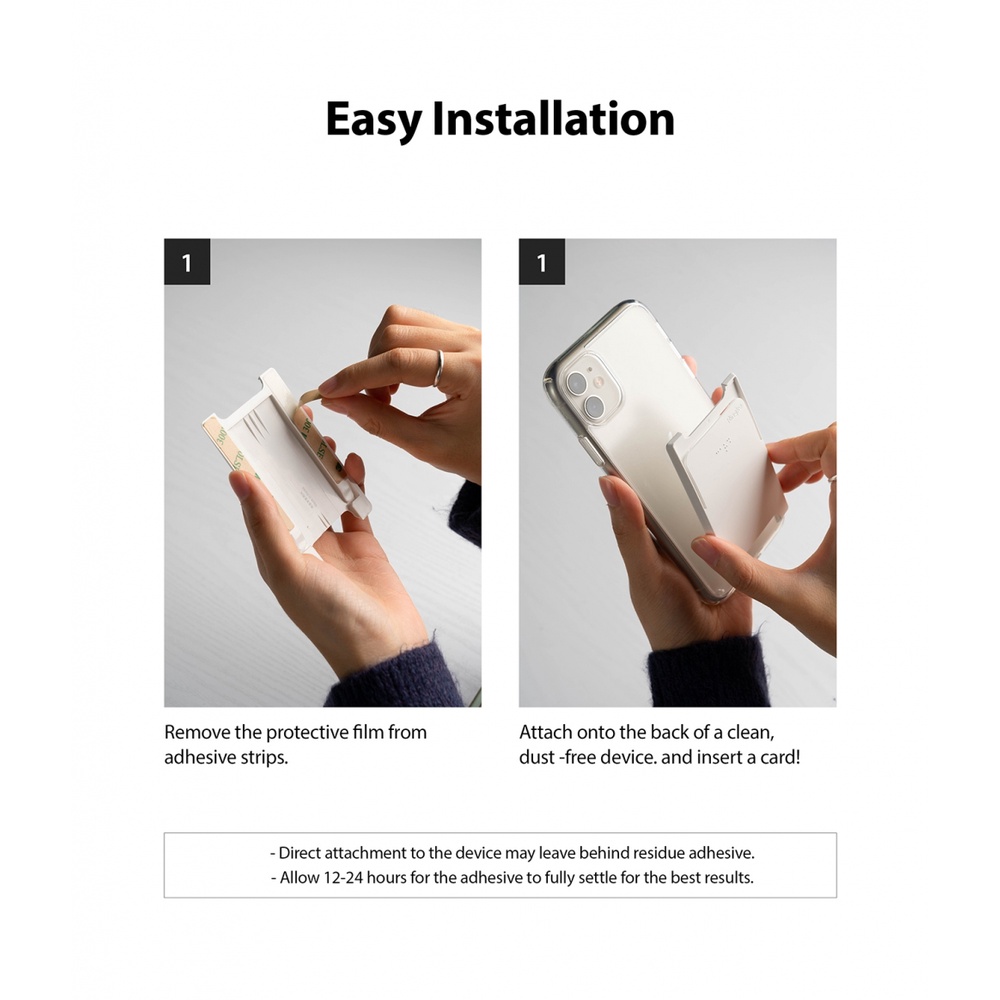 Easy Installation

1

Remove the protective film from adhesive strips.

1

Attach onto the back of a clean, dust -free device. and insert a card!

- Direct attachment to the device may leave behind residue adhesive.
- Allow 12-24 hours for the adhesive to fully settle for the best results.