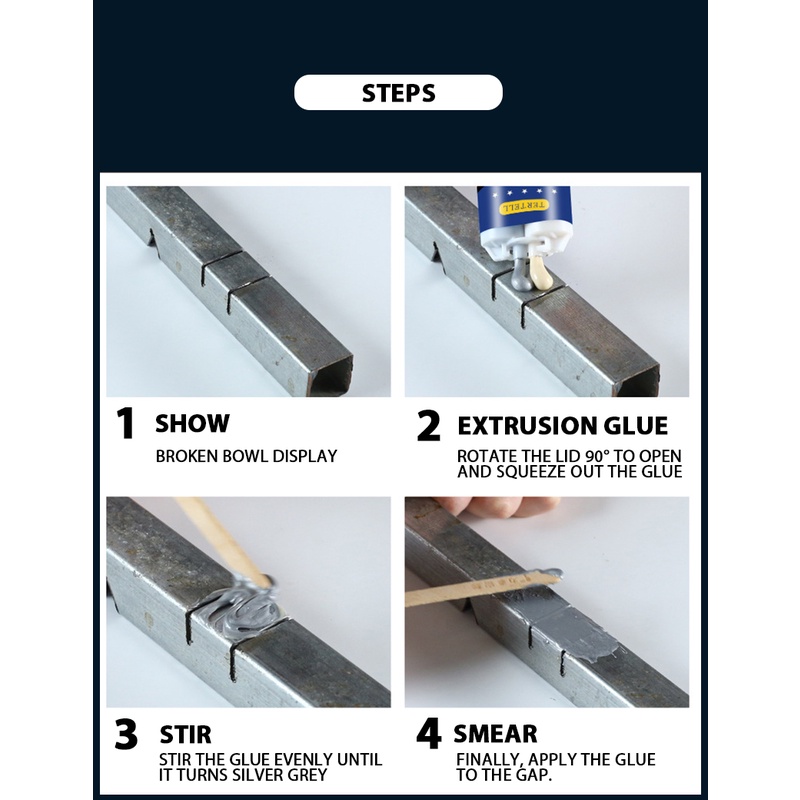 STEPS

TERTELL

1 SHOW

BROKEN BOWL DISPLAY

2 EXTRUSION GLUE

ROTATE THE LID 90° TO OPEN AND SQUEEZE OUT THE GLUE

3 STIR

STIR THE GLUE EVENLY UNTIL IT TURNS SILVER GREY

4 SMEAR

FINALLY, APPLY THE GLUE TO THE GAP.