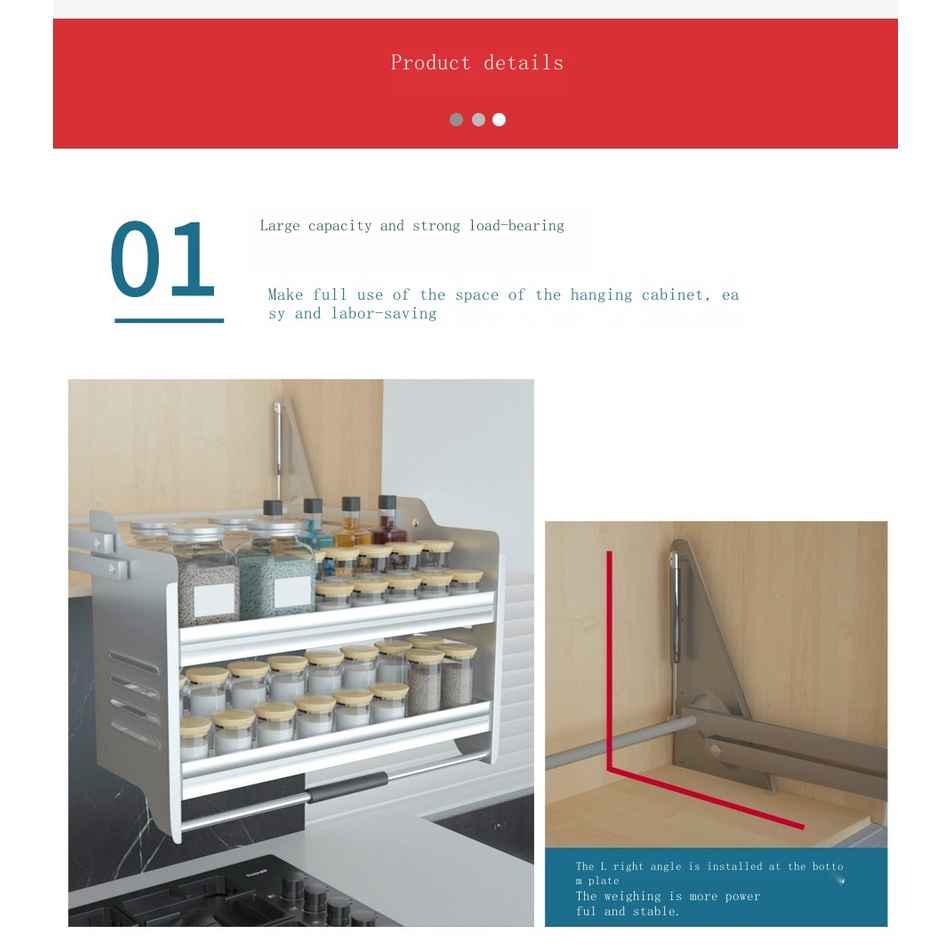 Product details

01

Large capacity and strong load-bearing

Make full use of the space of the hanging cabinet, ea sy and labor-saving

The L right angle is installed at the botto m plate
The weighing is more power ful and stable.